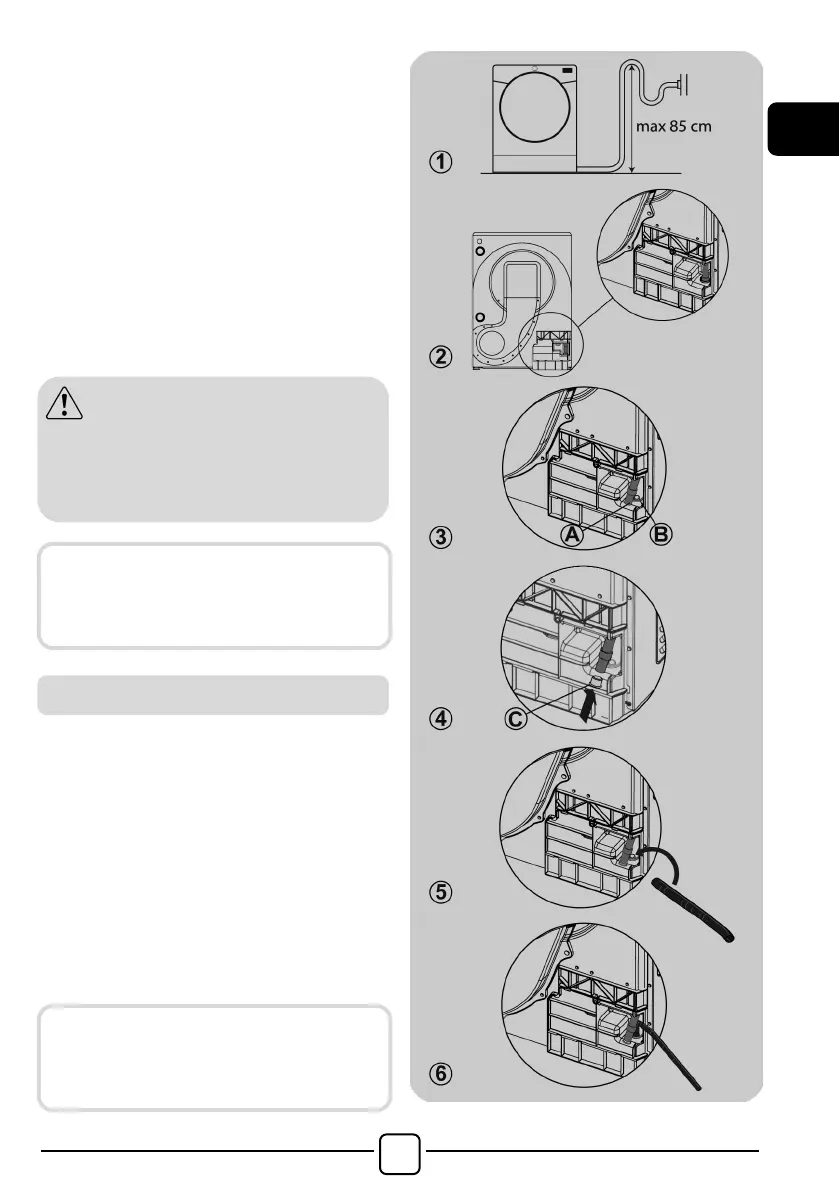 max 85 cm

①

②

③

A

B

④

C

⑤

⑥