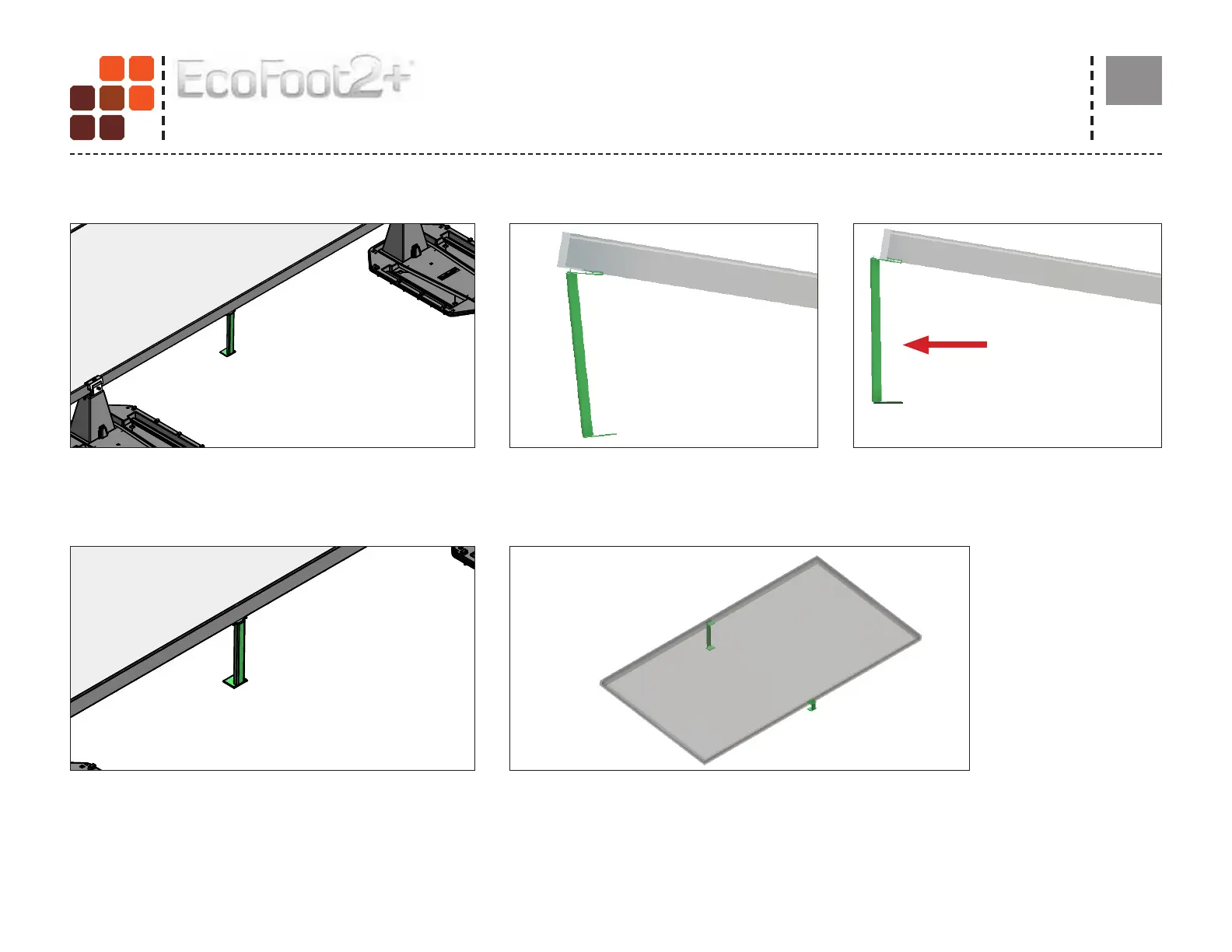 EcoFoot2+