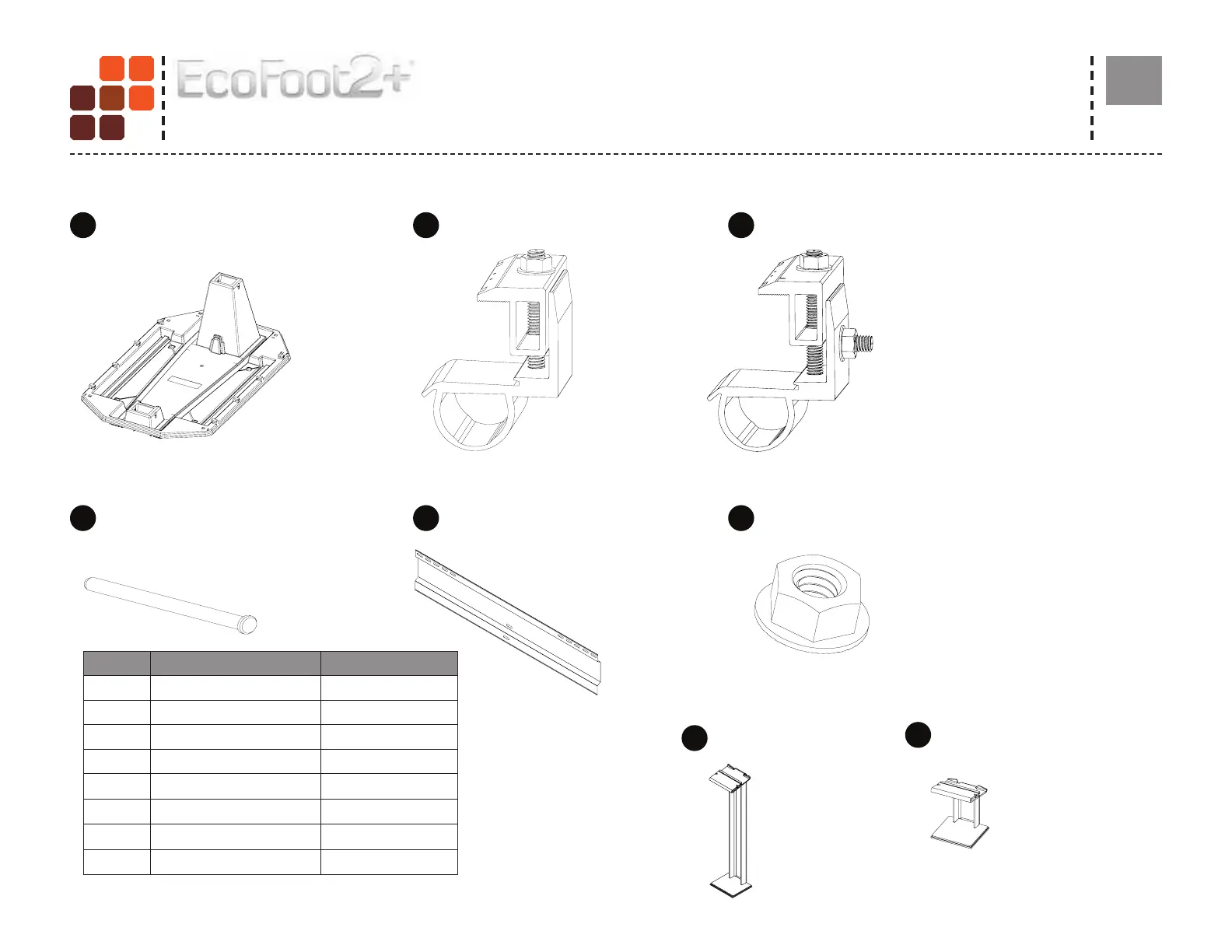 EcoFoot2+