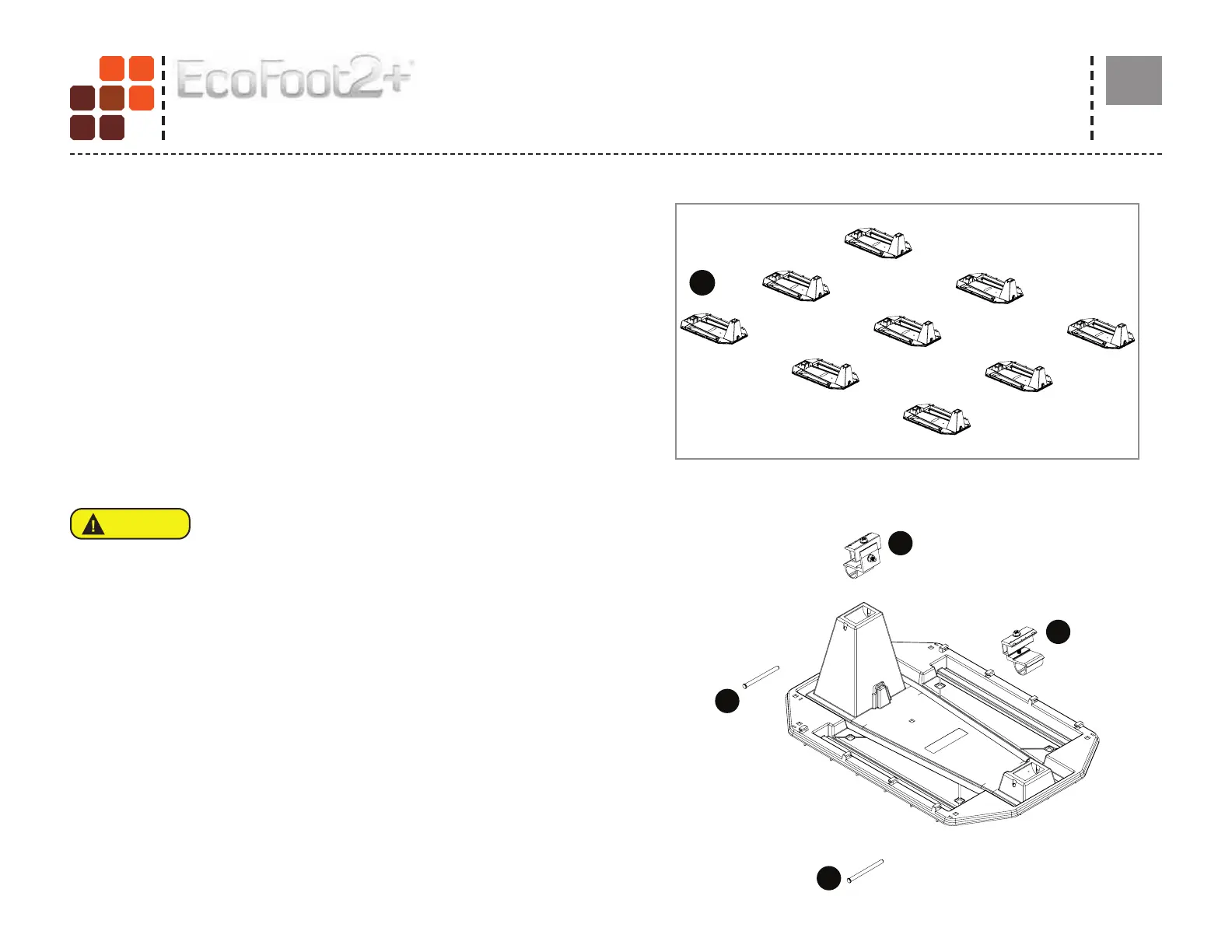 EcoFoot2+