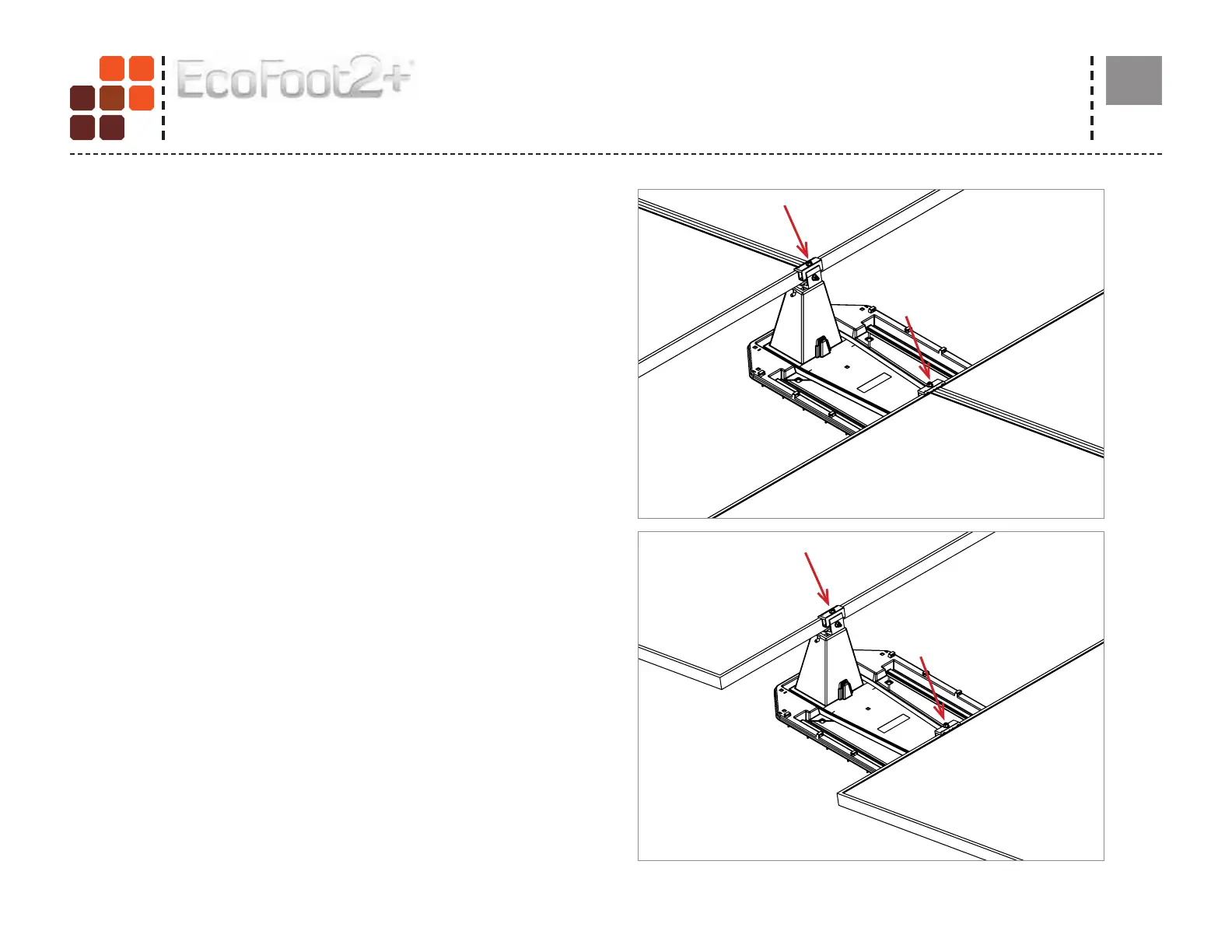 EcoFoot2+