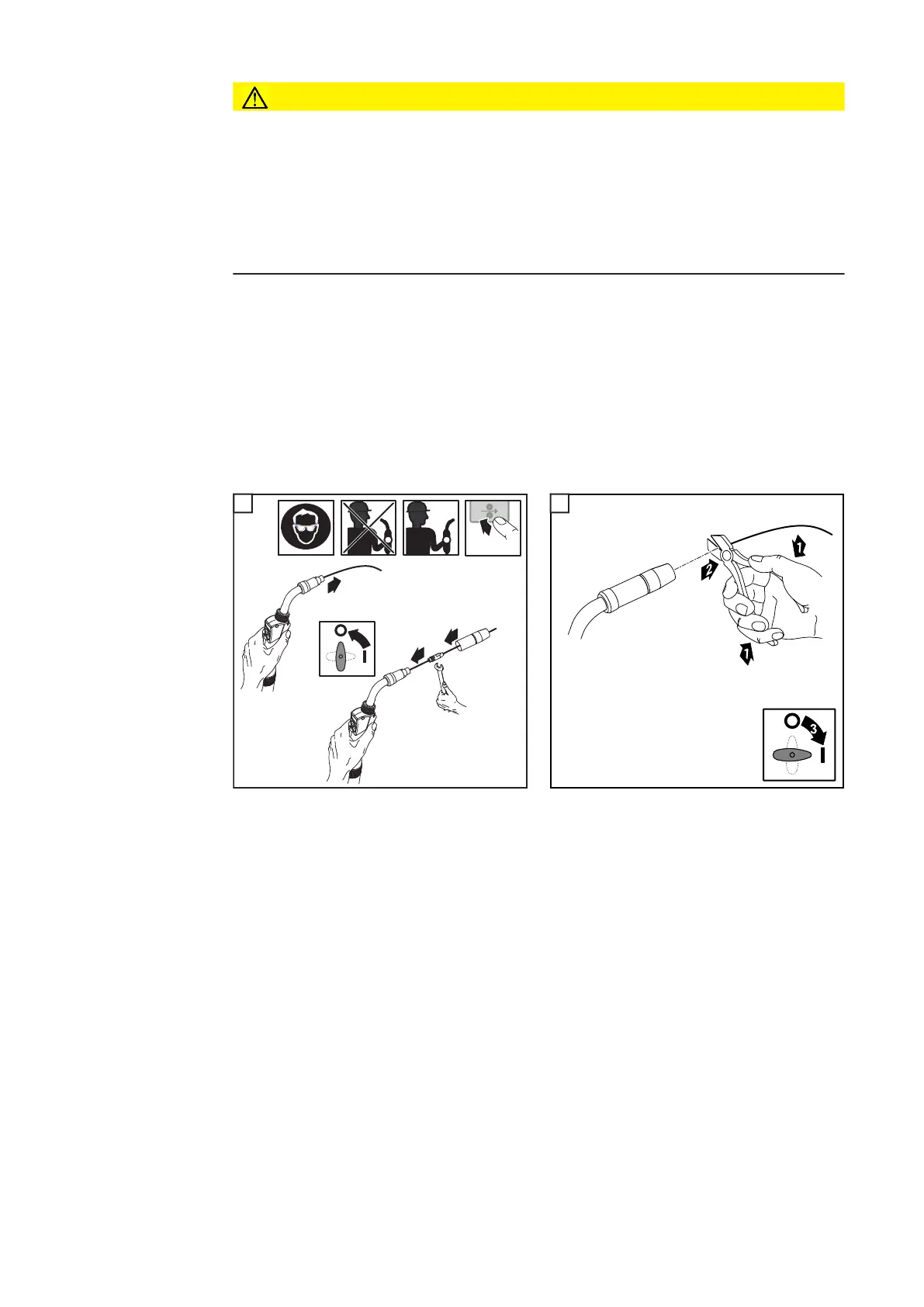 O
I

1
2
1
O
3
I