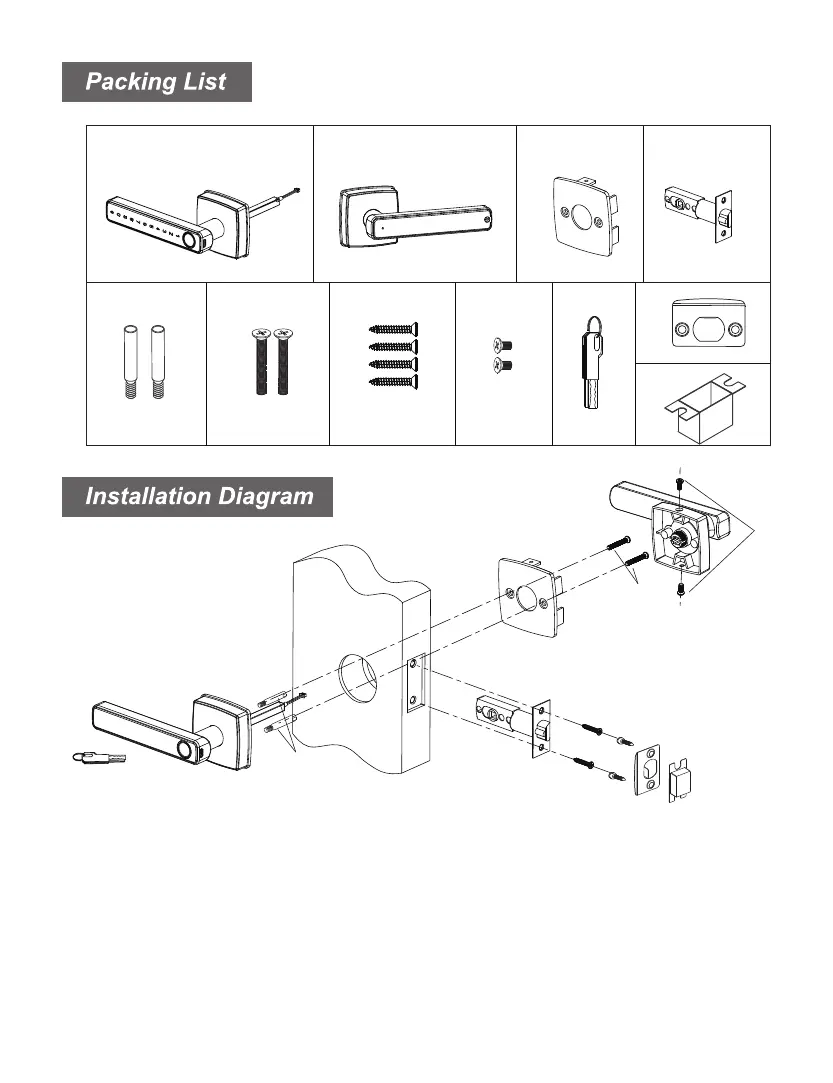 Packing List

Installation Diagram