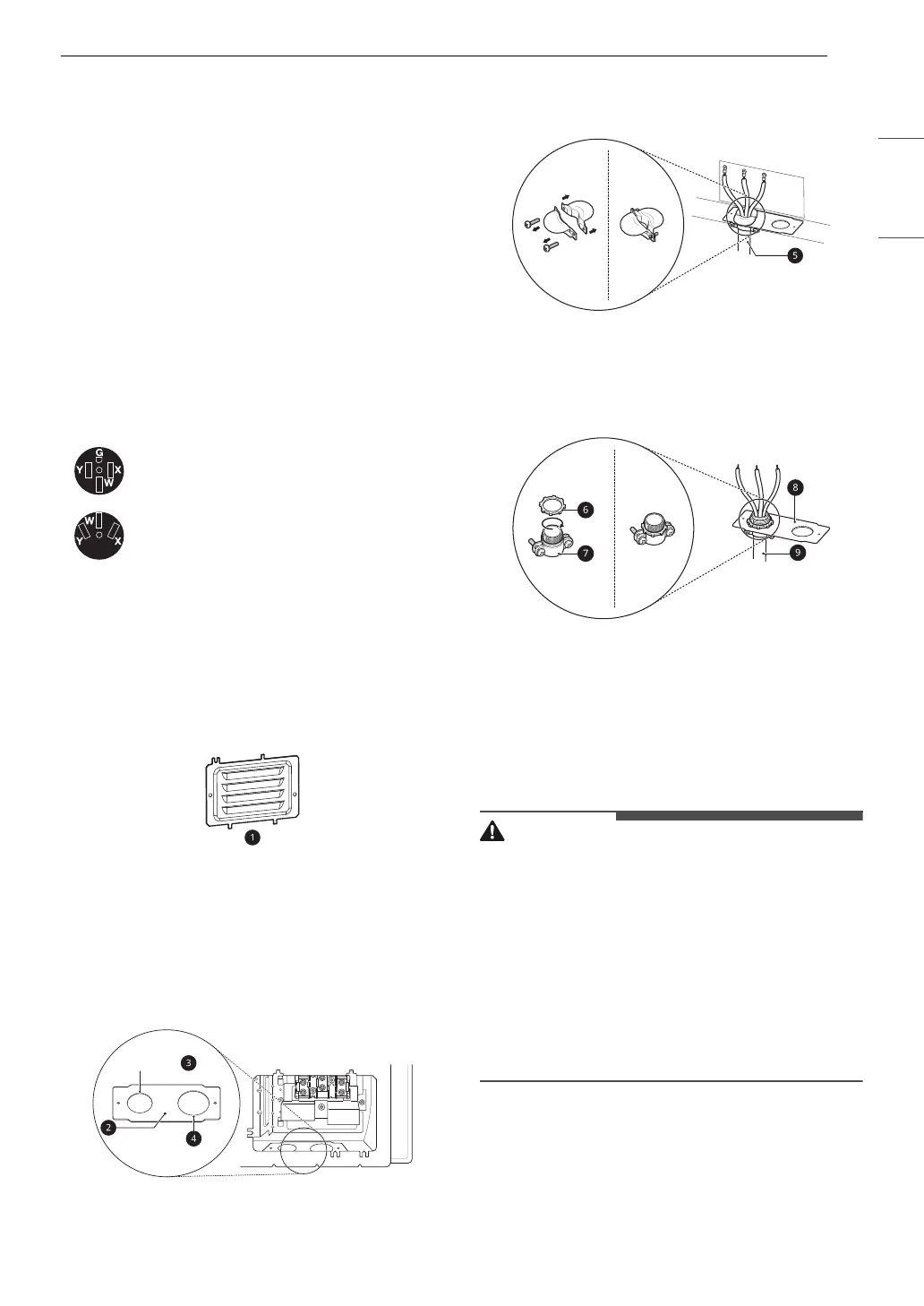 G
Y
X
W

W
Y
X

1

3
2
4

5

6
7
8
9