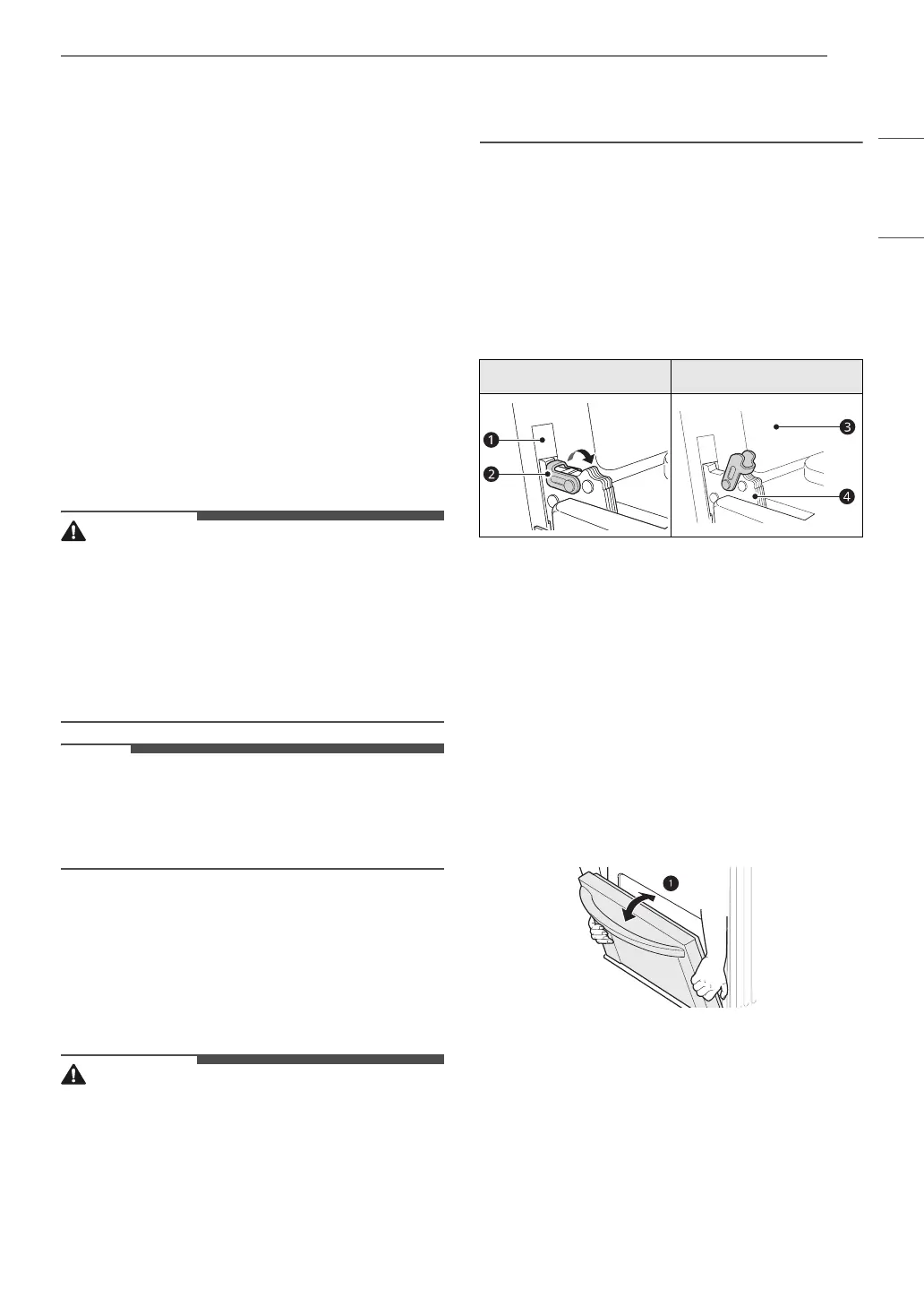 1

2

3

4

1