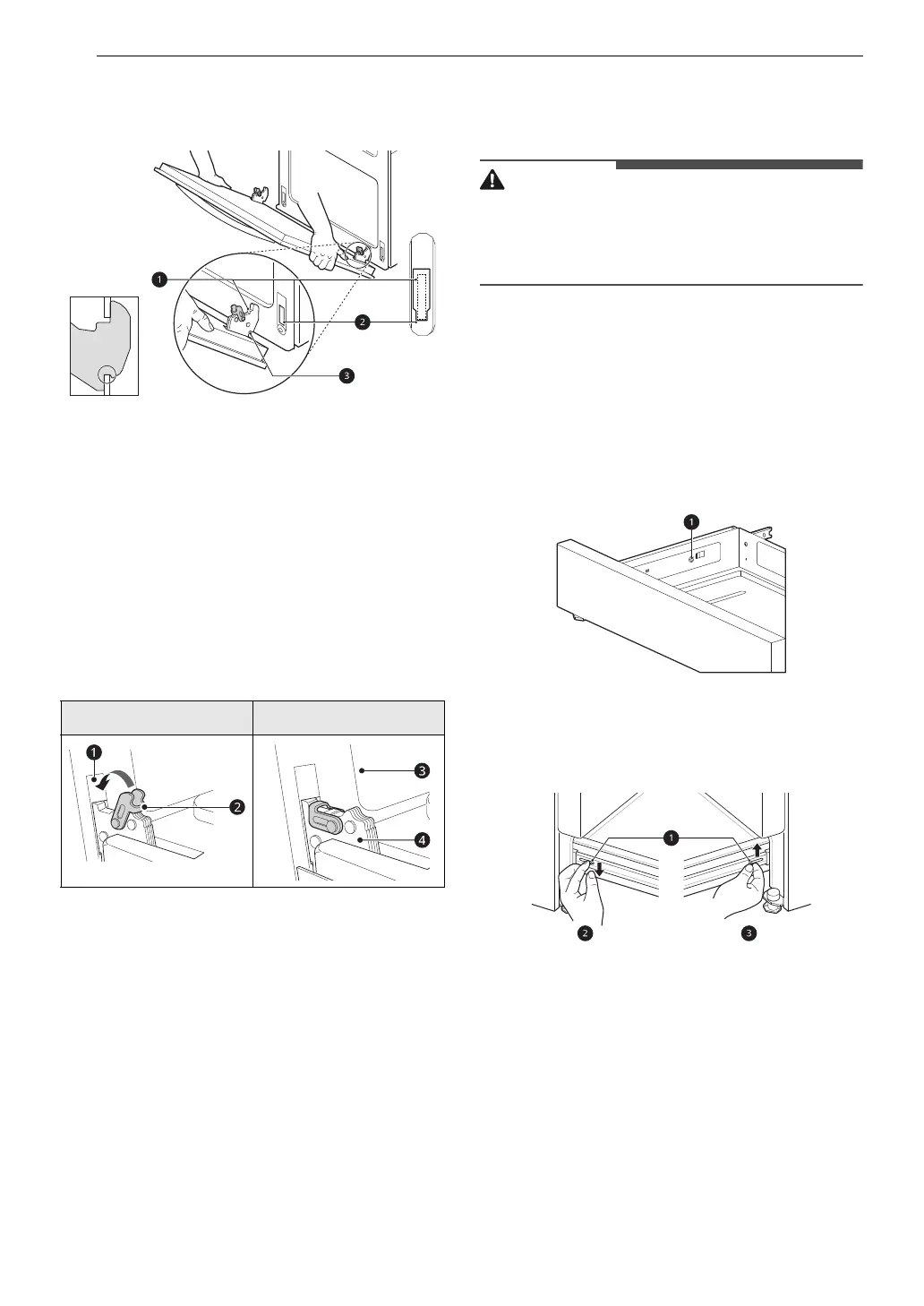 1

2

3

1

2

3

4

1

1

2

3