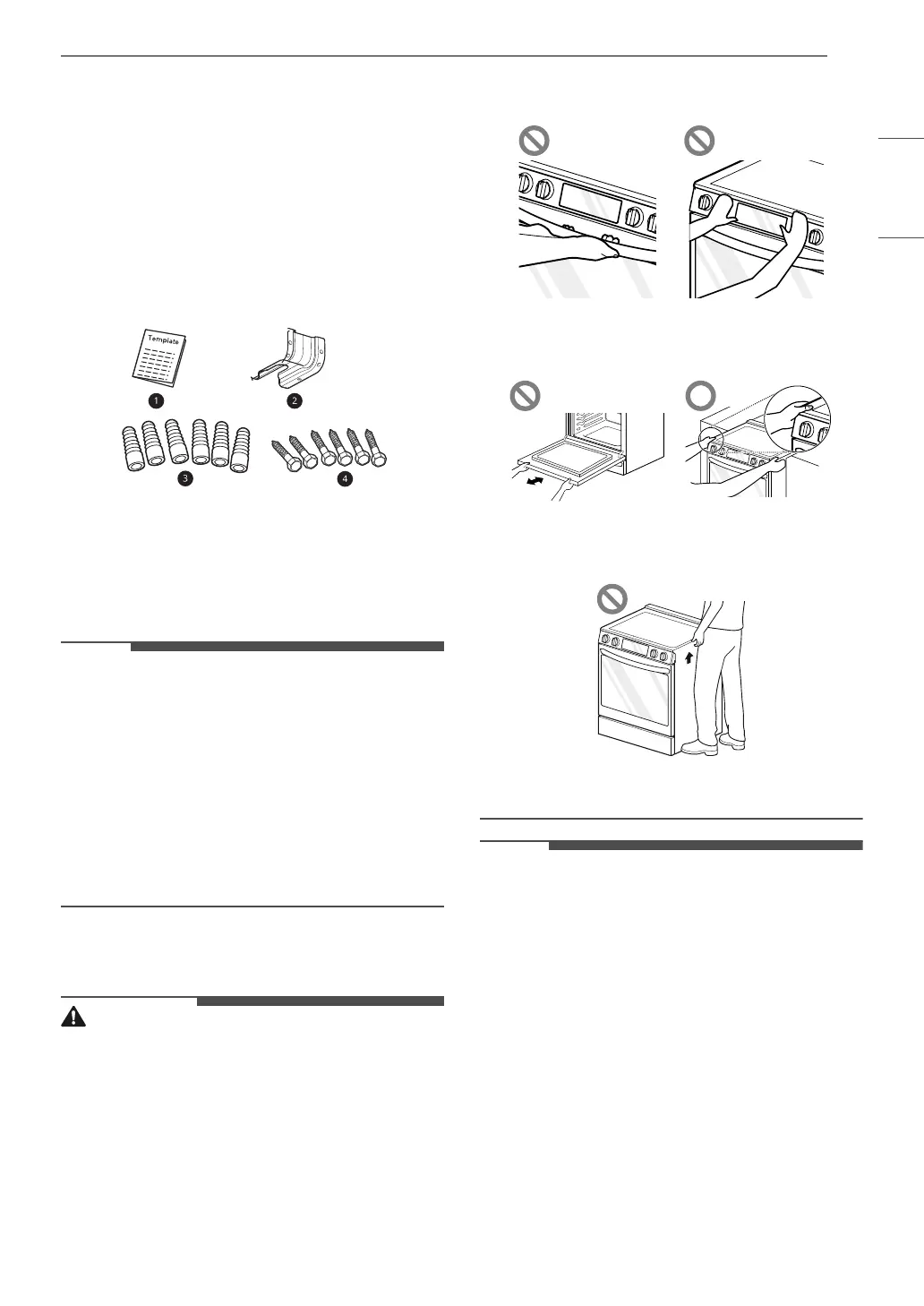 Template

1

2

3

4