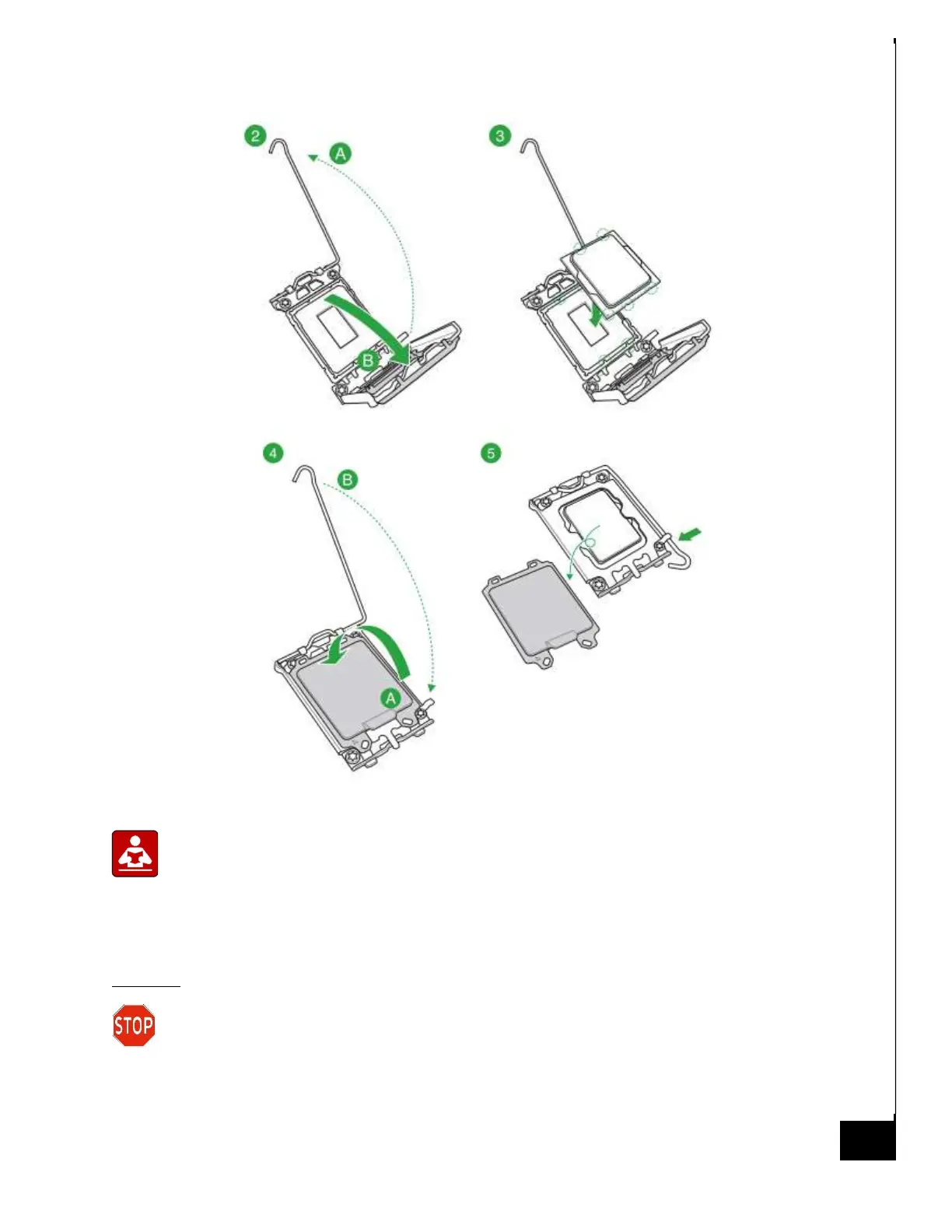 2

A

B

3

4

B

A

5

STOP