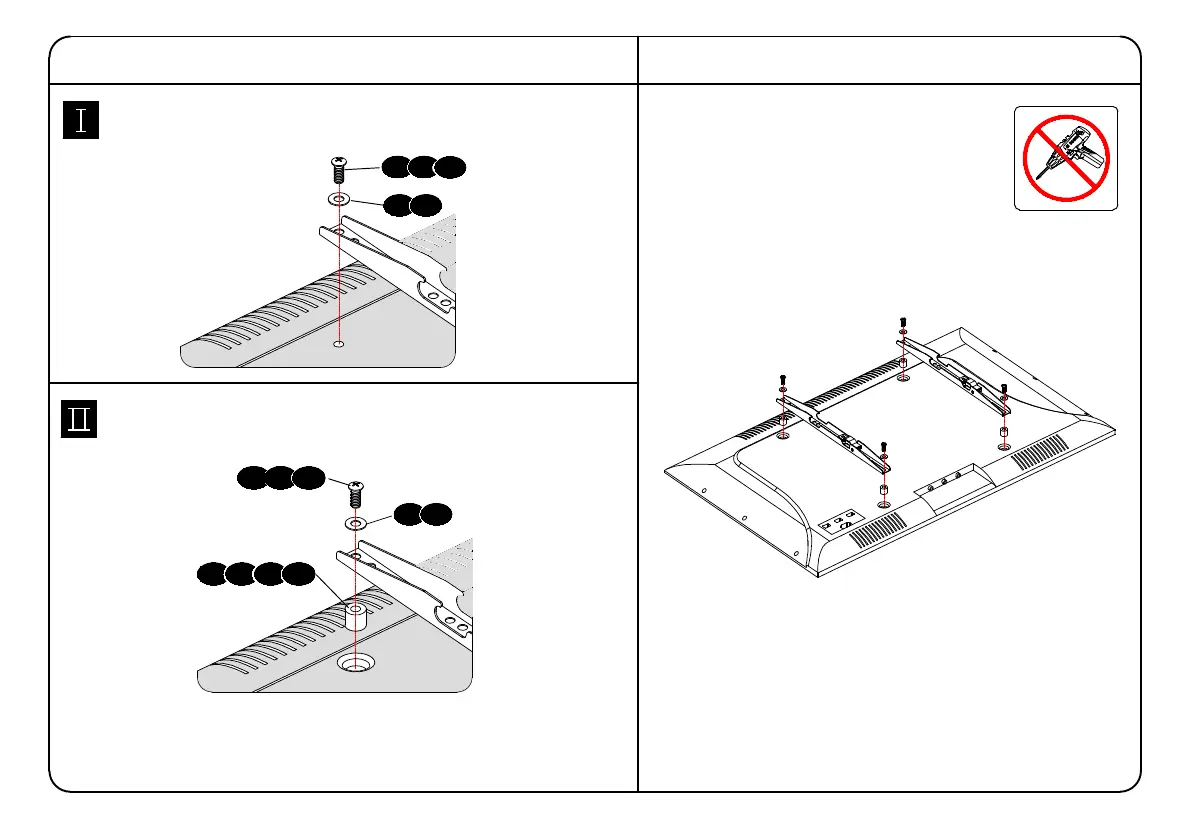 I

II