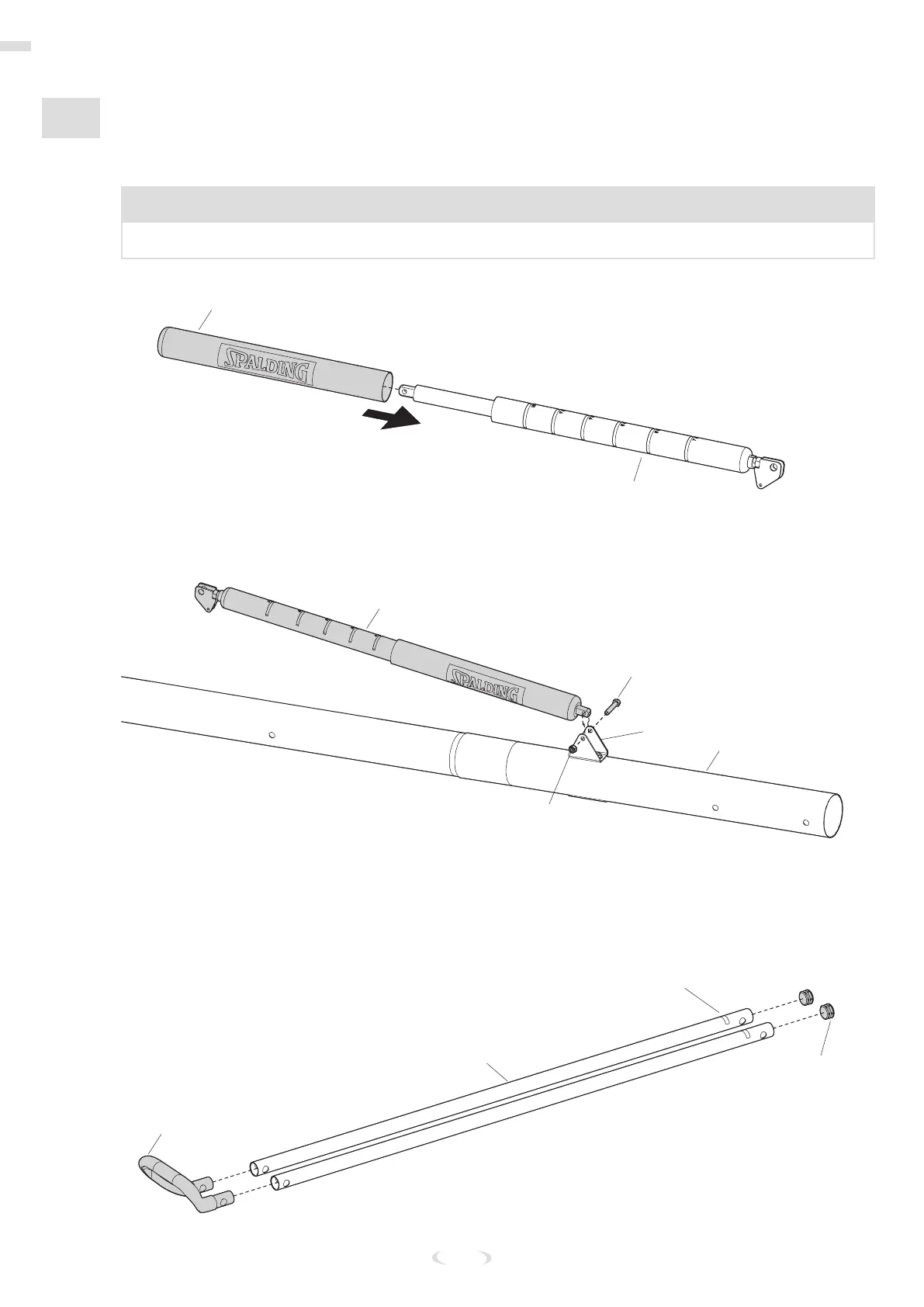 SPALDING

SPALDING