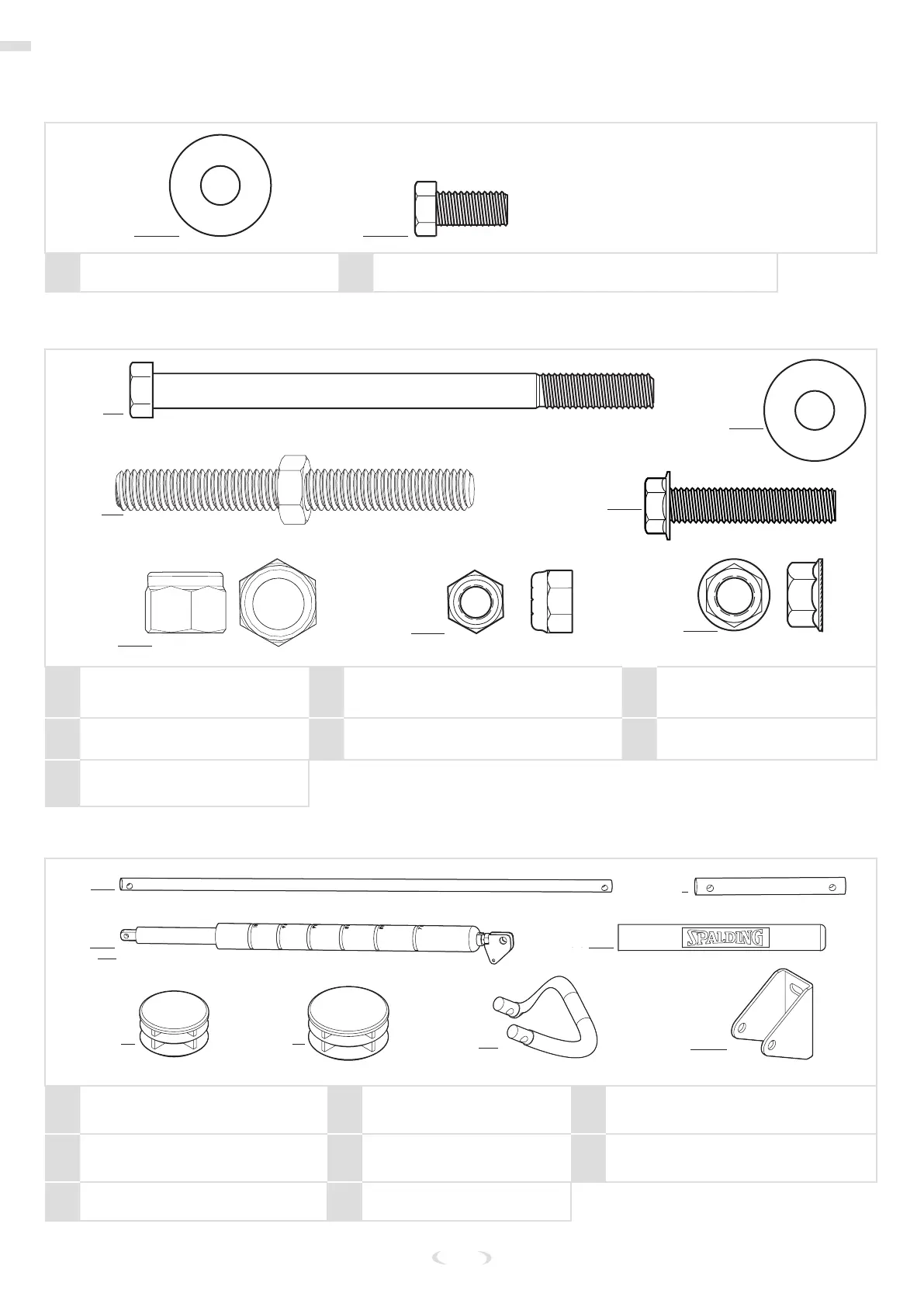 SPALDING