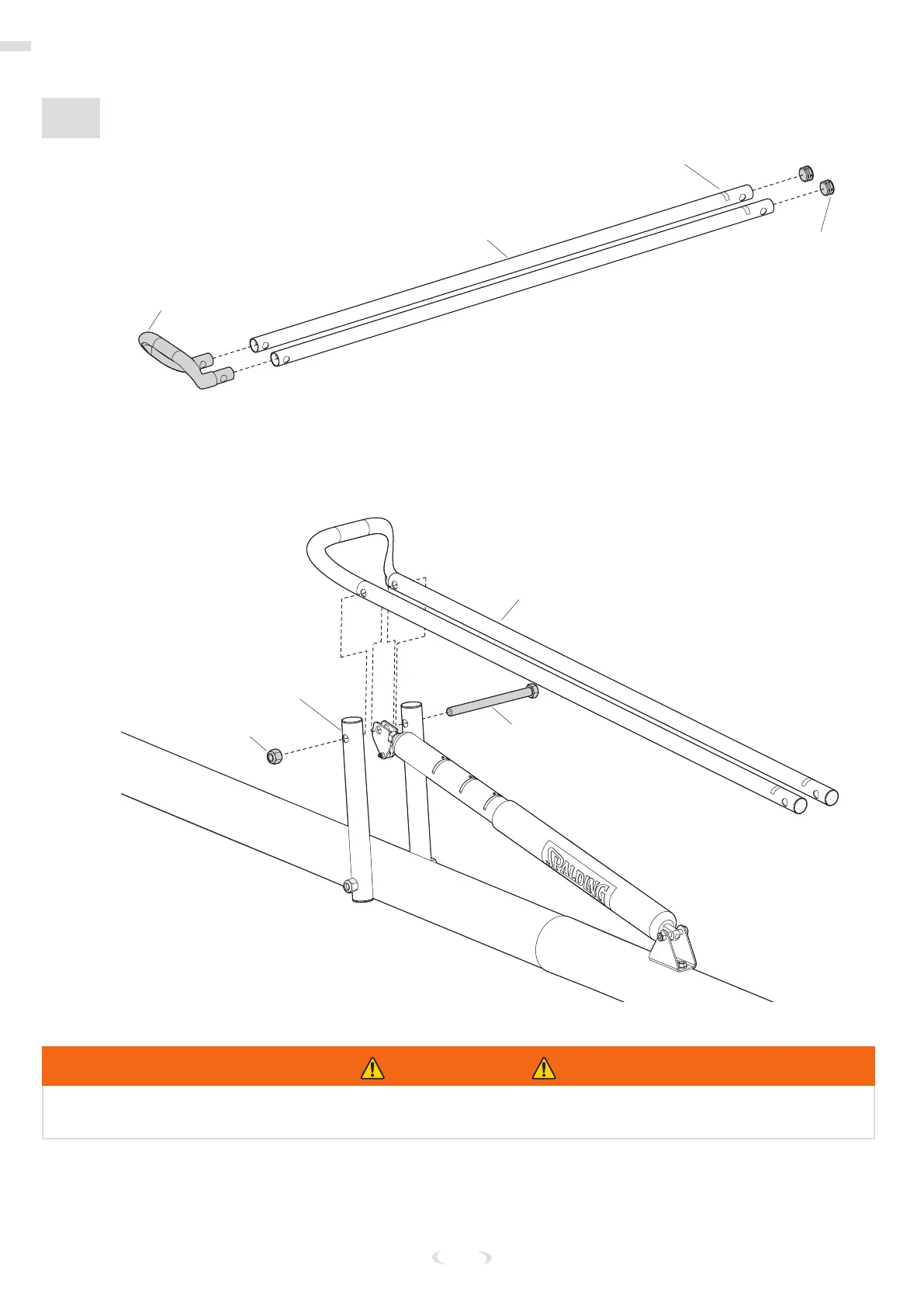 SPALDING