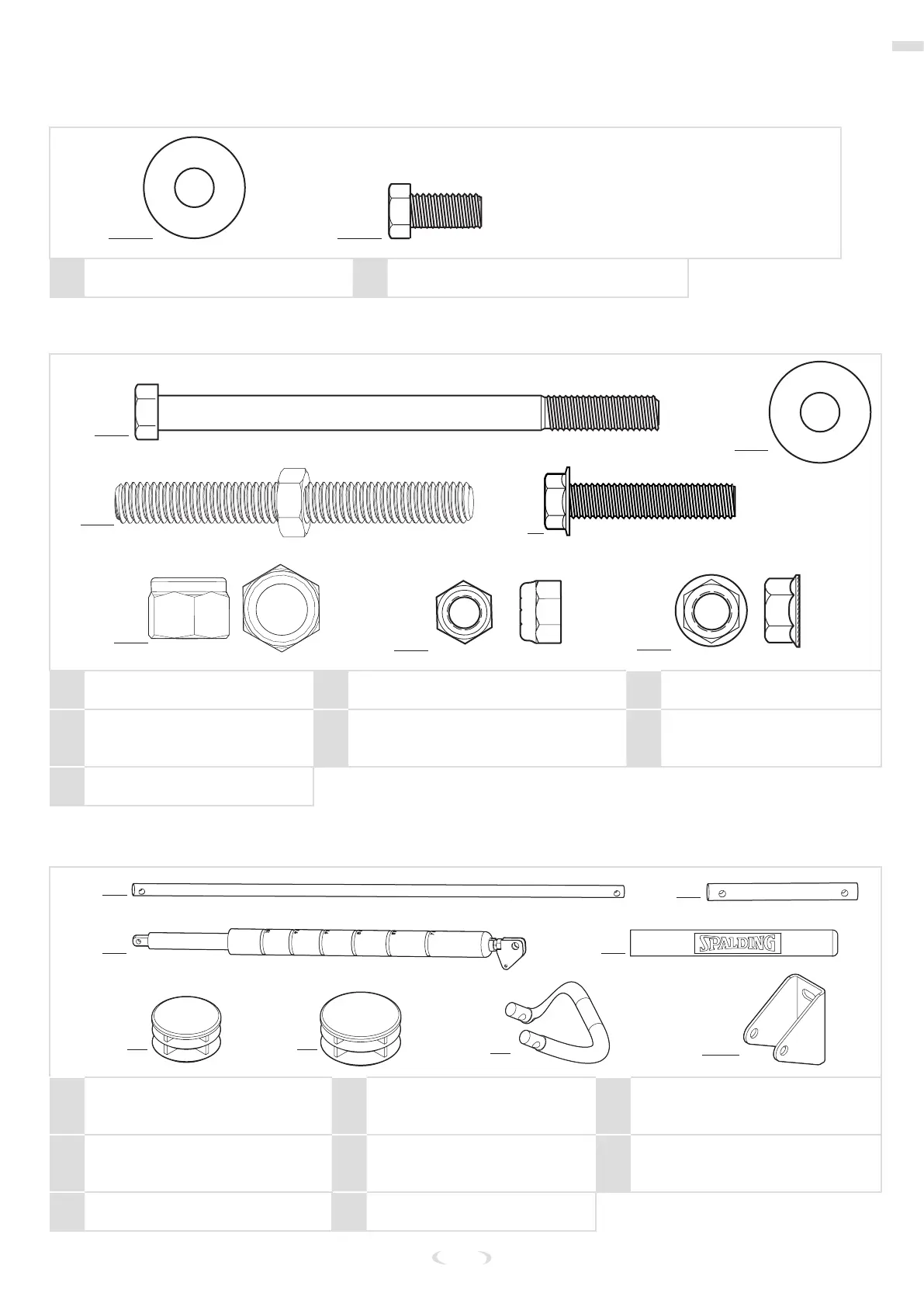 SPALDING