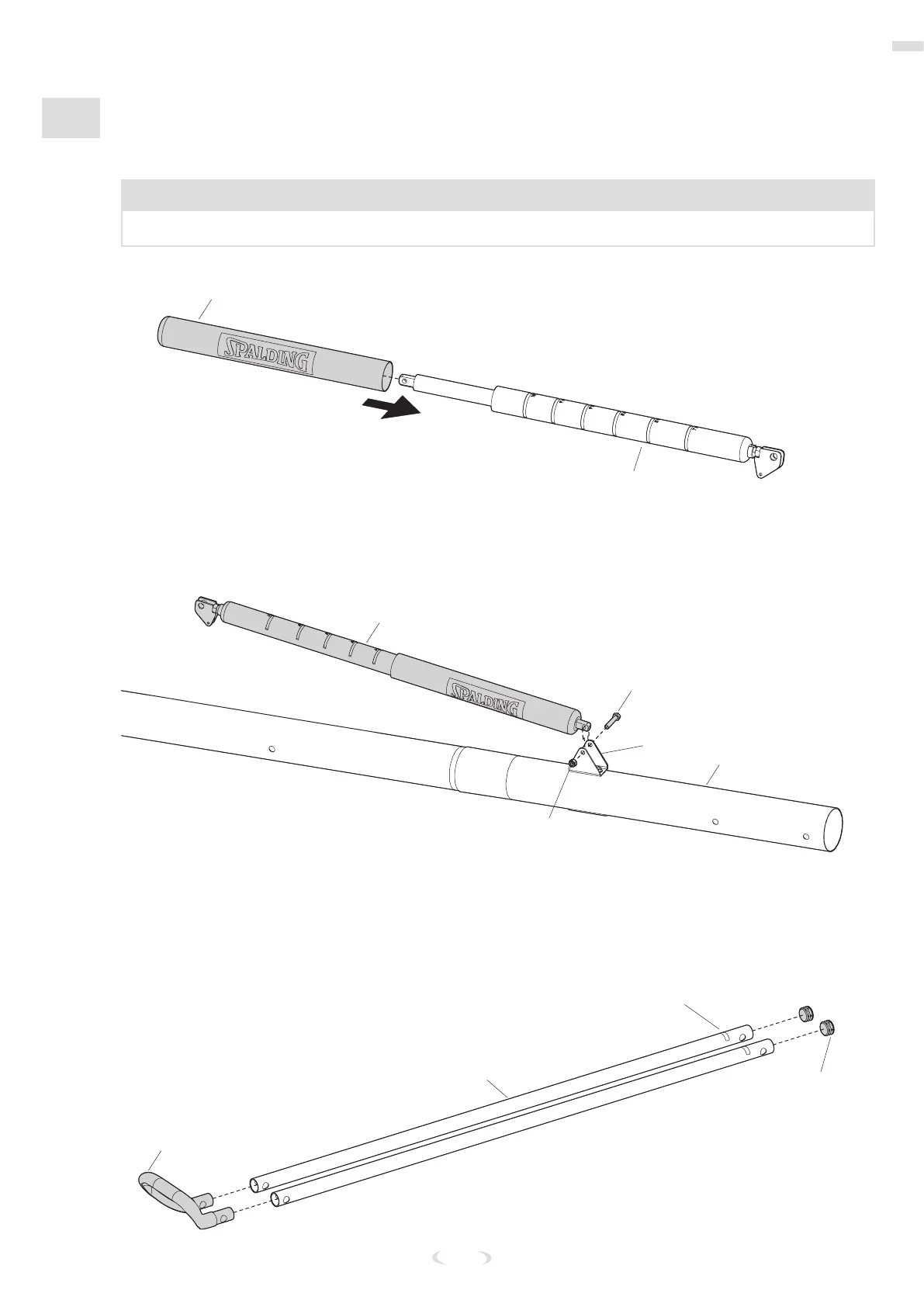 SPALDING

SPALDING