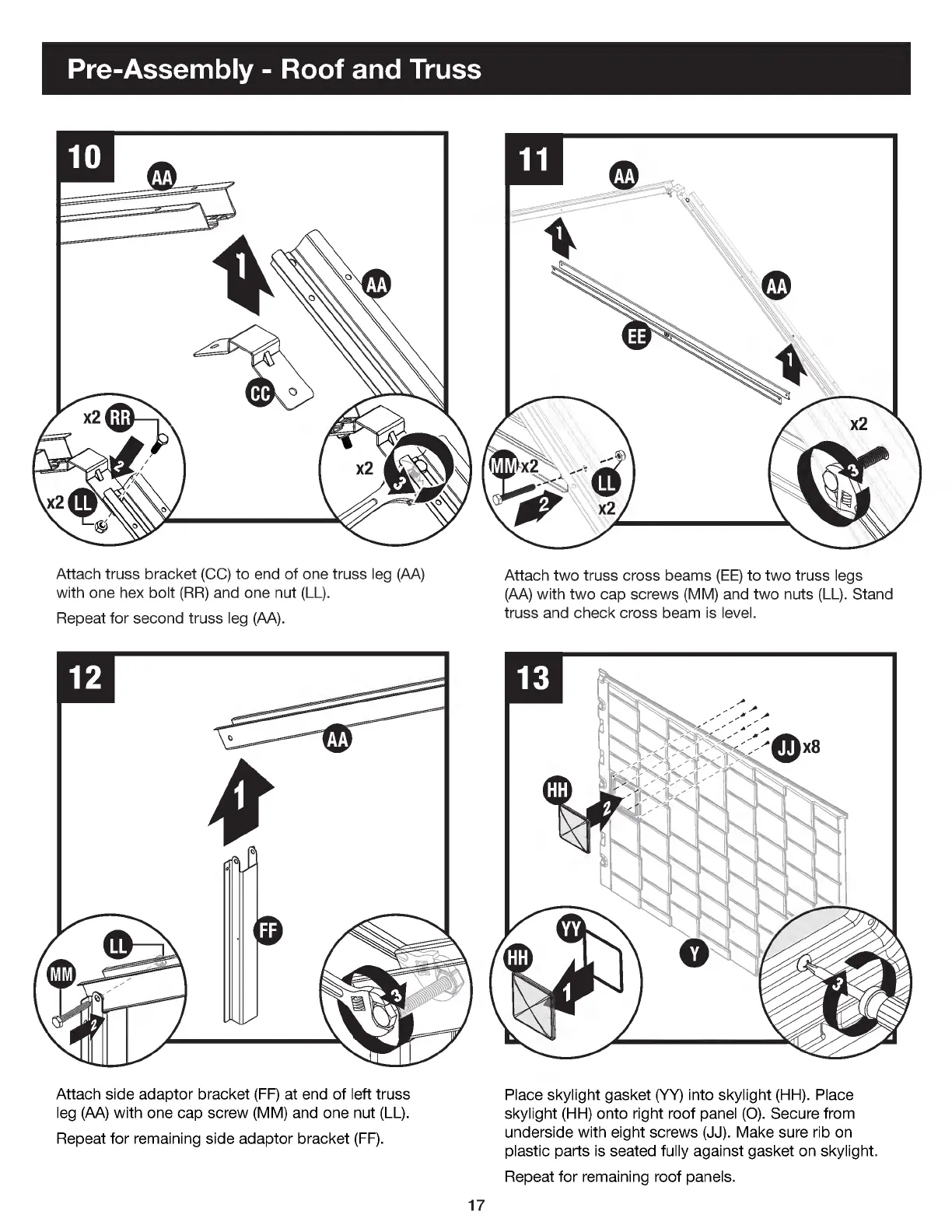 Pre-Assembly - Roof and Truss

10

AA

1

AA

CC

x2 RR

2

x2 LL

x2

3

Attach truss bracket (CC) to end of one truss leg (AA) with one hex bolt (RR) and one nut (LL).

Repeat for second truss leg (AA).

11

AA

1

AA

EE

1

MM x2

LL

x2

2

x2

3

Attach two truss cross beams (EE) to two truss legs (AA) with two cap screws (MM) and two nuts (LL). Stand truss and check cross beam is level.

12

AA

1

FF

LL

MM

2

3

Attach side adaptor bracket (FF) at end of left truss leg (AA) with one cap screw (MM) and one nut (LL).

Repeat for remaining side adaptor bracket (FF).

13

JJ x8

HH

2

YY

HH

1

Y

3

Place skylight gasket (YY) into skylight (HH). Place skylight (HH) onto right roof panel (O). Secure from underside with eight screws (JJ). Make sure rib on plastic parts is seated fully against gasket on skylight.

Repeat for remaining roof panels.

17