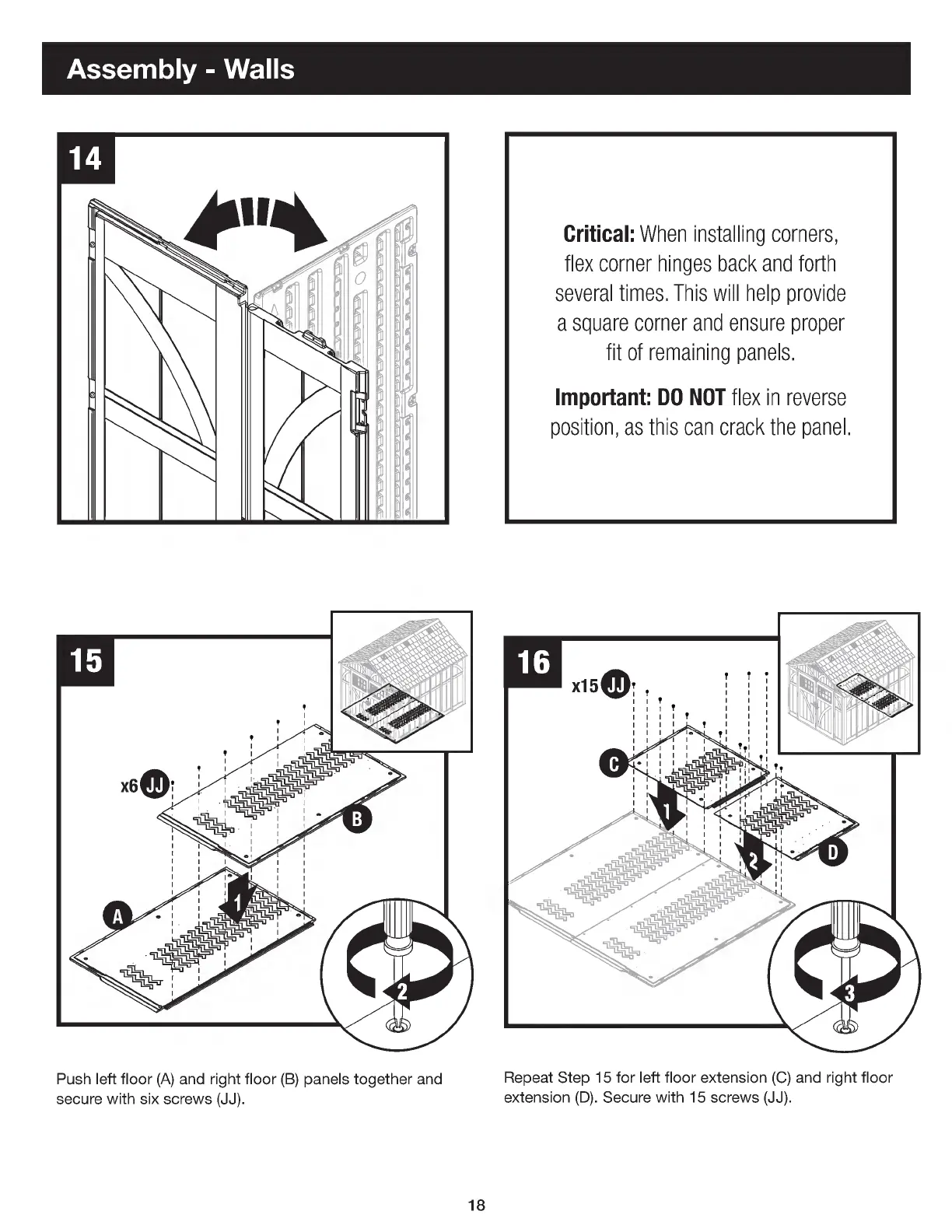 Assembly - Walls

14

Critical: When installing corners, flex corner hinges back and forth several times. This will help provide a square corner and ensure proper fit of remaining panels.

Important: DO NOT flex in reverse position, as this can crack the panel.

15

x6 JJ

B

A

1

2

Push left floor (A) and right floor (B) panels together and secure with six screws (JJ).

16

x15 JJ

C

D

1

2

3

Repeat Step 15 for left floor extension (C) and right floor extension (D). Secure with 15 screws (JJ).

18