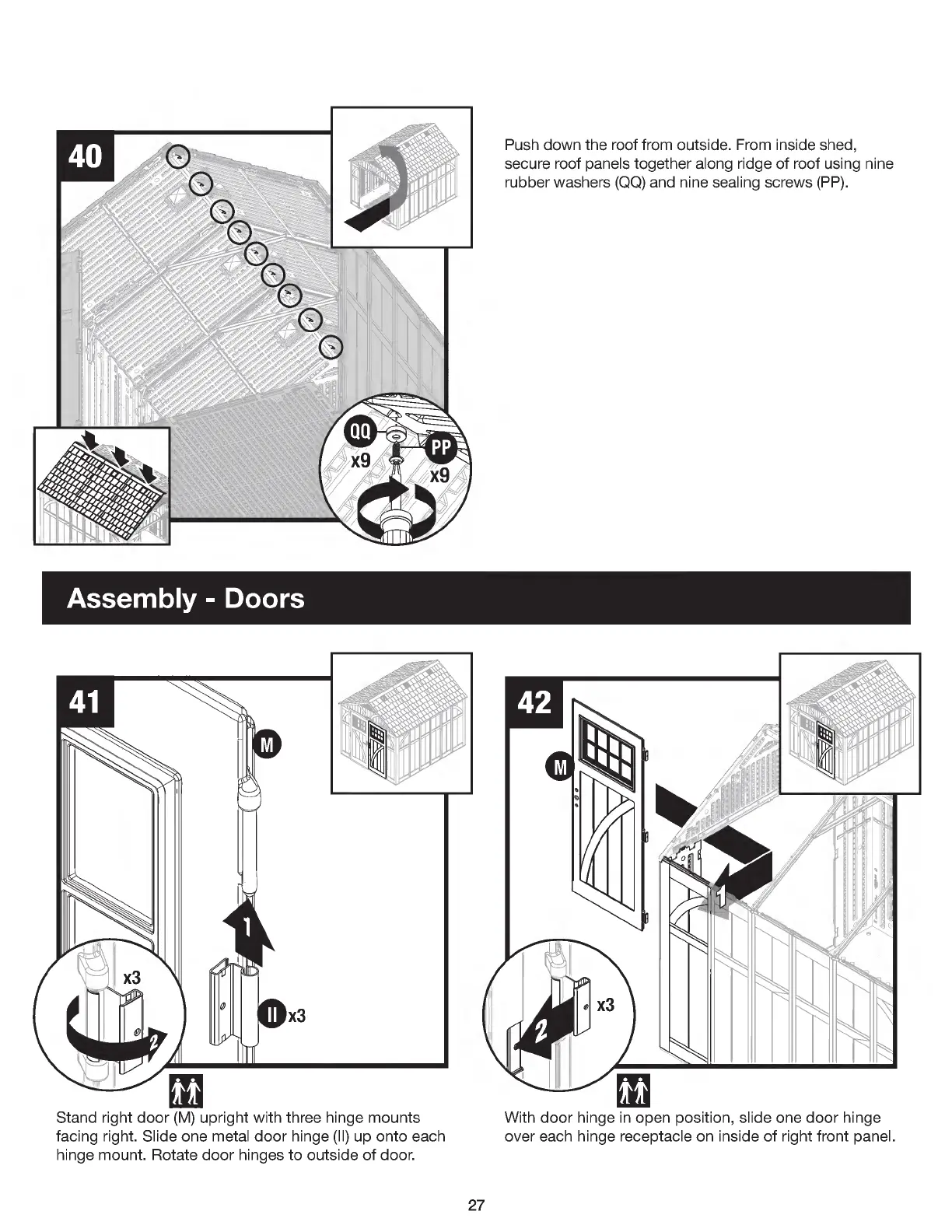 40

QQ
x9
PP
x9

Push down the roof from outside. From inside shed, secure roof panels together along ridge of roof using nine rubber washers (QQ) and nine sealing screws (PP).

Assembly - Doors

41

M
1
x3
2
II x3

Stand right door (M) upright with three hinge mounts facing right. Slide one metal door hinge (II) up onto each hinge mount. Rotate door hinges to outside of door.

42

M
1
2
x3

With door hinge in open position, slide one door hinge over each hinge receptacle on inside of right front panel.

27