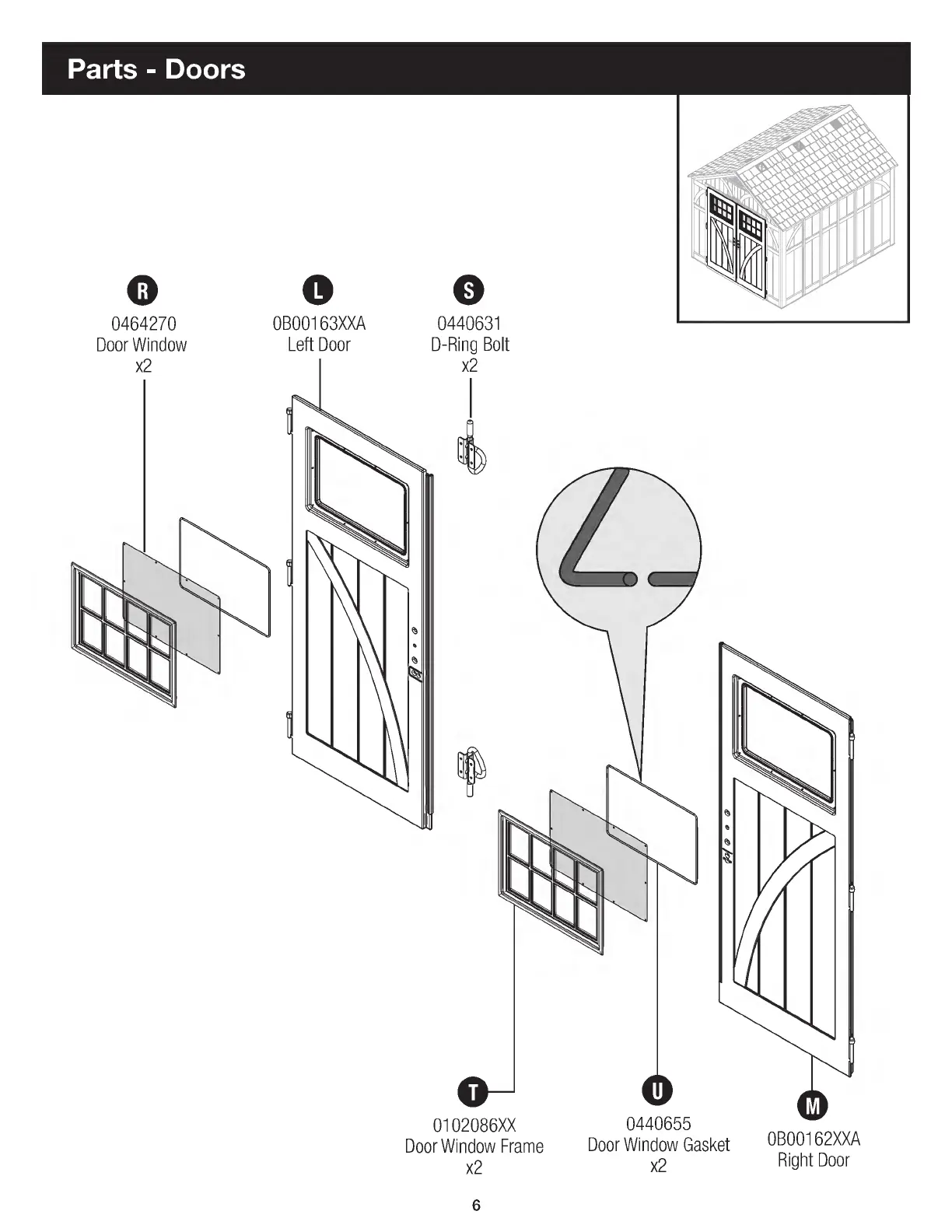 Parts - Doors

R
0464270
Door Window
x2

L
0B00163XXA
Left Door

S
0440631
D-Ring Bolt
x2

T
0102086XX
Door Window Frame
x2

U
0440655
Door Window Gasket
x2

M
0B00162XXA
Right Door

6