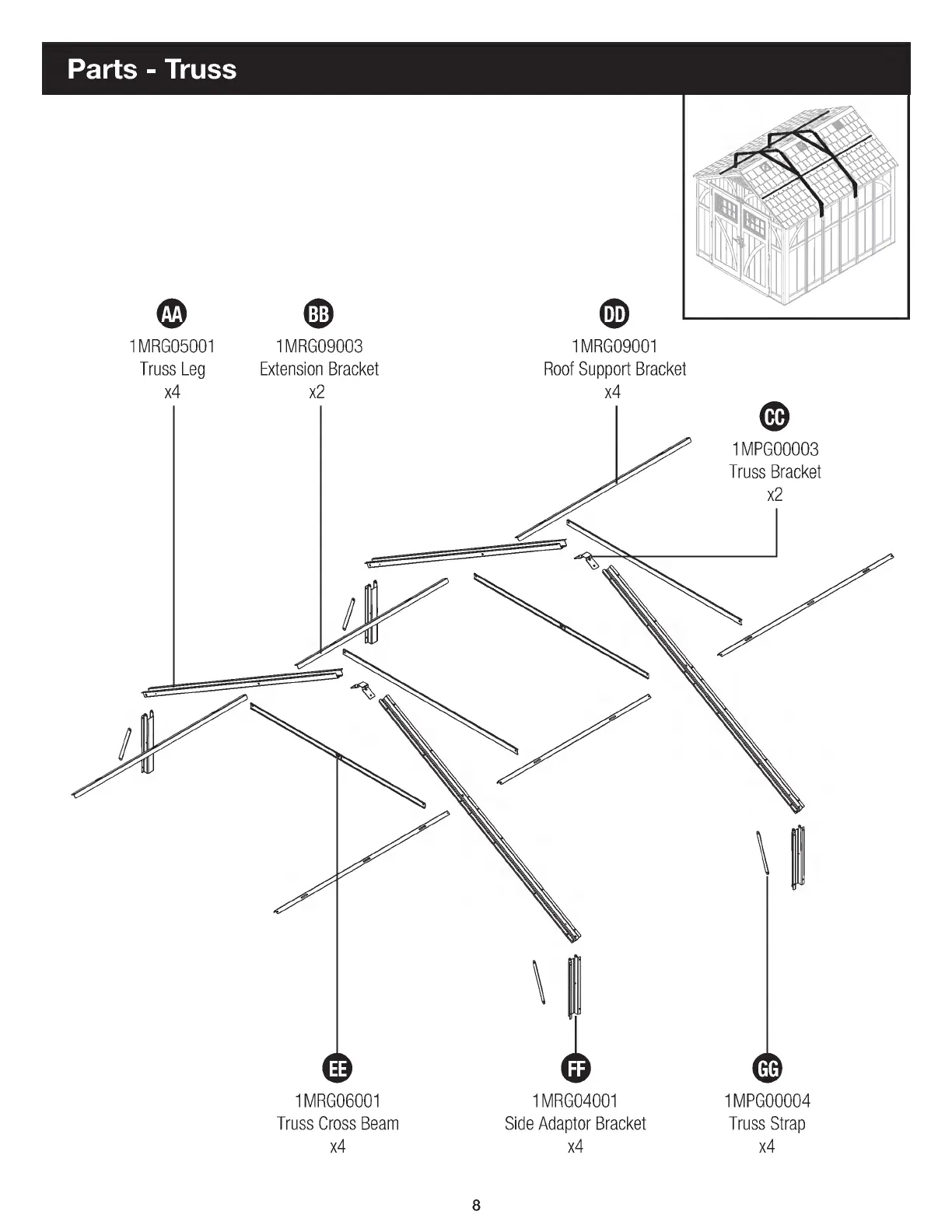 Parts - Truss

AA
1MRG05001
Truss Leg
x4

BB
1MRG09003
Extension Bracket
x2

DD
1MRG09001
Roof Support Bracket
x4

CC
1MPG00003
Truss Bracket
x2

EE
1MRG06001
Truss Cross Beam
x4

FF
1MRG04001
Side Adaptor Bracket
x4

GG
1MPG00004
Truss Strap
x4

8