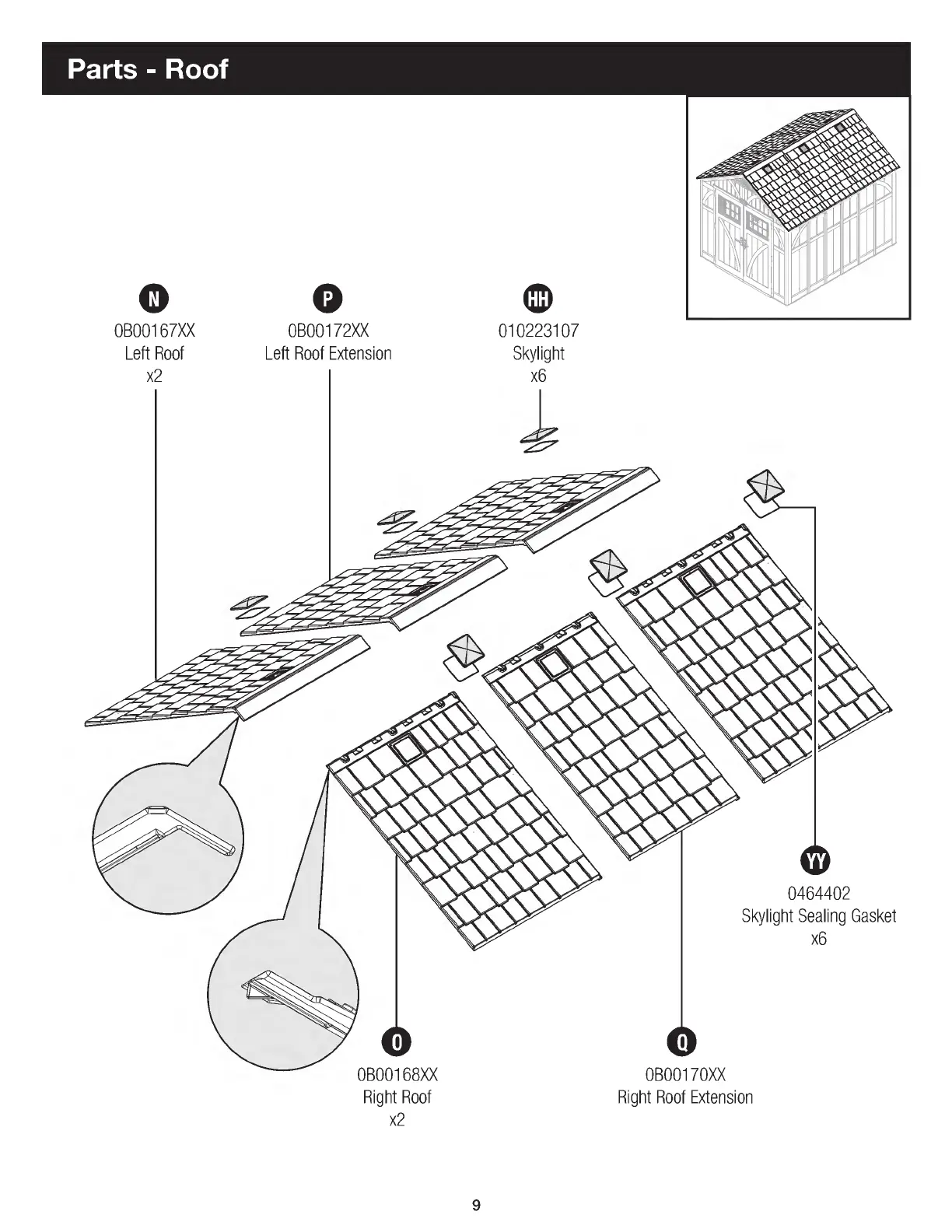 Parts - Roof

N
0B00167XX
Left Roof
x2

P
0B00172XX
Left Roof Extension

HH
010223107
Skylight
x6

YY
0464402
Skylight Sealing Gasket
x6

O
0B00168XX
Right Roof
x2

Q
0B00170XX
Right Roof Extension

9