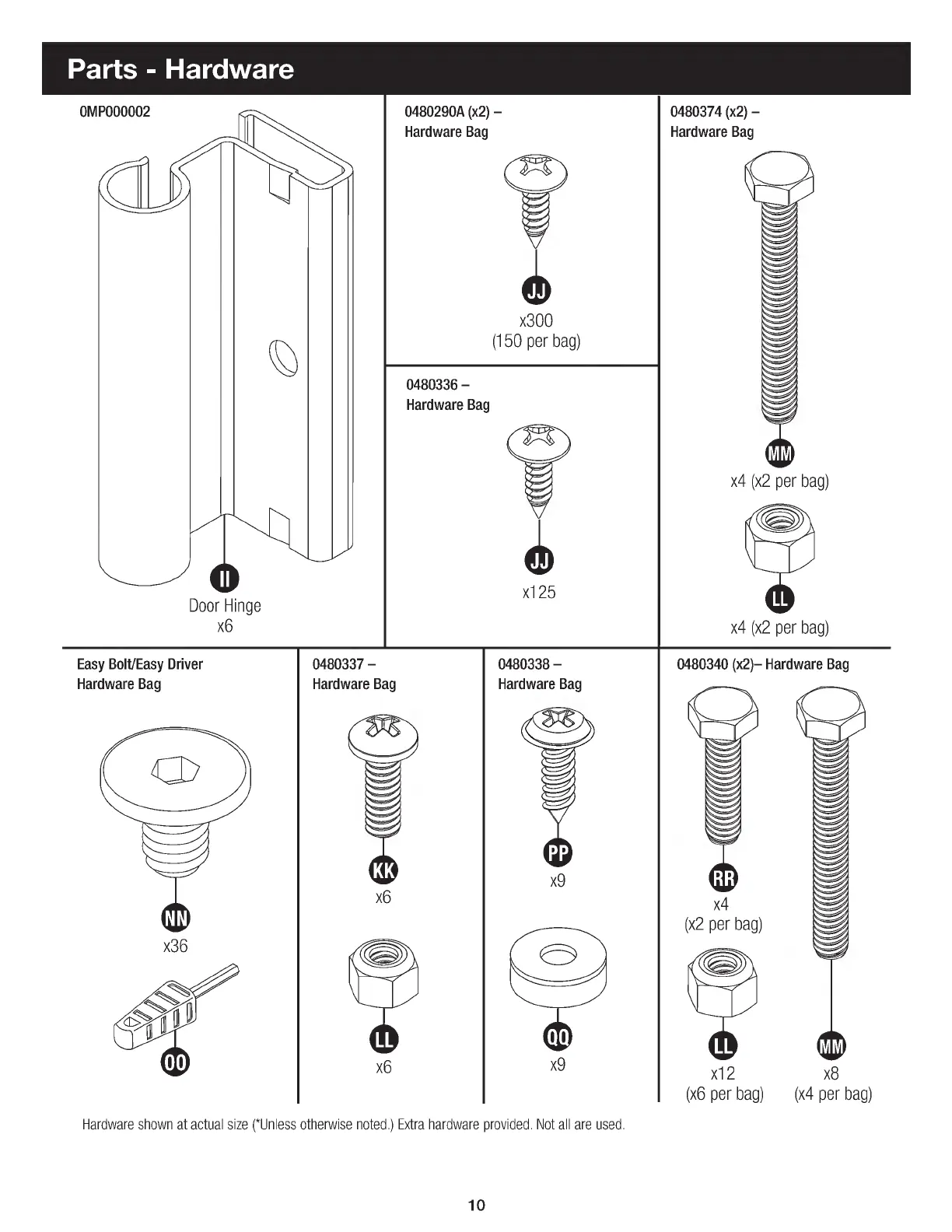 Parts - Hardware

0MP000002

II
Door Hinge
x6

0480290A (x2) –
Hardware Bag

JJ
x300
(150 per bag)

0480336 –
Hardware Bag

JJ
x125

0480374 (x2) –
Hardware Bag

MM
x4 (x2 per bag)

LL
x4 (x2 per bag)

Easy Bolt/Easy Driver
Hardware Bag

NN
x36

OO

0480337 –
Hardware Bag

KK
x6

LL
x6

0480338 –
Hardware Bag

PP
x9

QQ
x9

0480340 (x2)– Hardware Bag

RR
x4
(x2 per bag)

LL
x12
(x6 per bag)

MM
x8
(x4 per bag)

Hardware shown at actual size (*Unless otherwise noted.) Extra hardware provided. Not all are used.

10