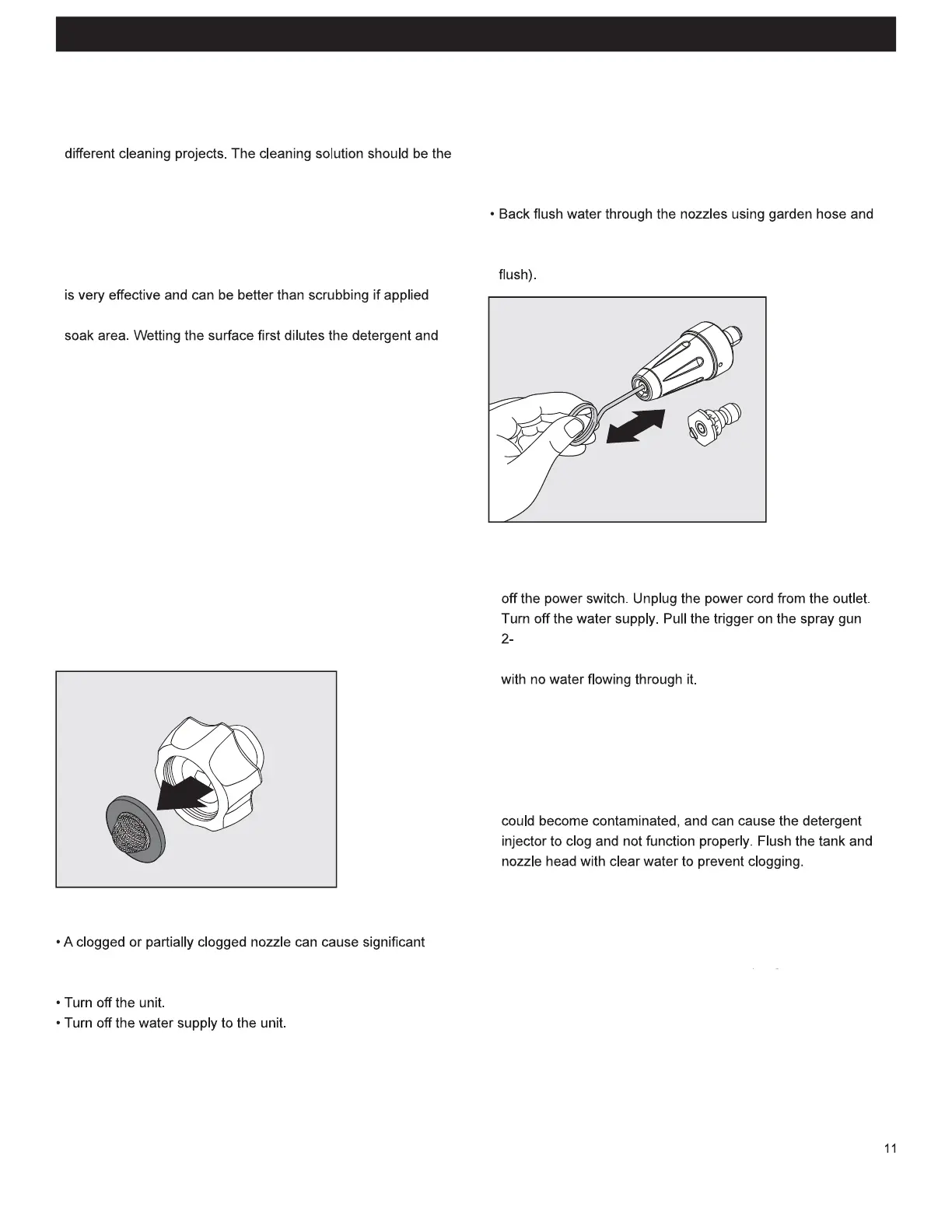 different cleaning projects. The cleaning solution should be the

is very effective and can be better than scrubbing if applied

soak area. Wetting the surface first dilutes the detergent and

• A clogged or partially clogged nozzle can cause significant

• Turn off the unit.
• Turn off the water supply to the unit.

• Back flush water through the nozzles using garden hose and

flush).

off the power switch. Unplug the power cord from the outlet. Turn off the water supply. Pull the trigger on the spray gun 2-

with no water flowing through it.

could become contaminated, and can cause the detergent injector to clog and not function properly. Flush the tank and nozzle head with clear water to prevent clogging.

11