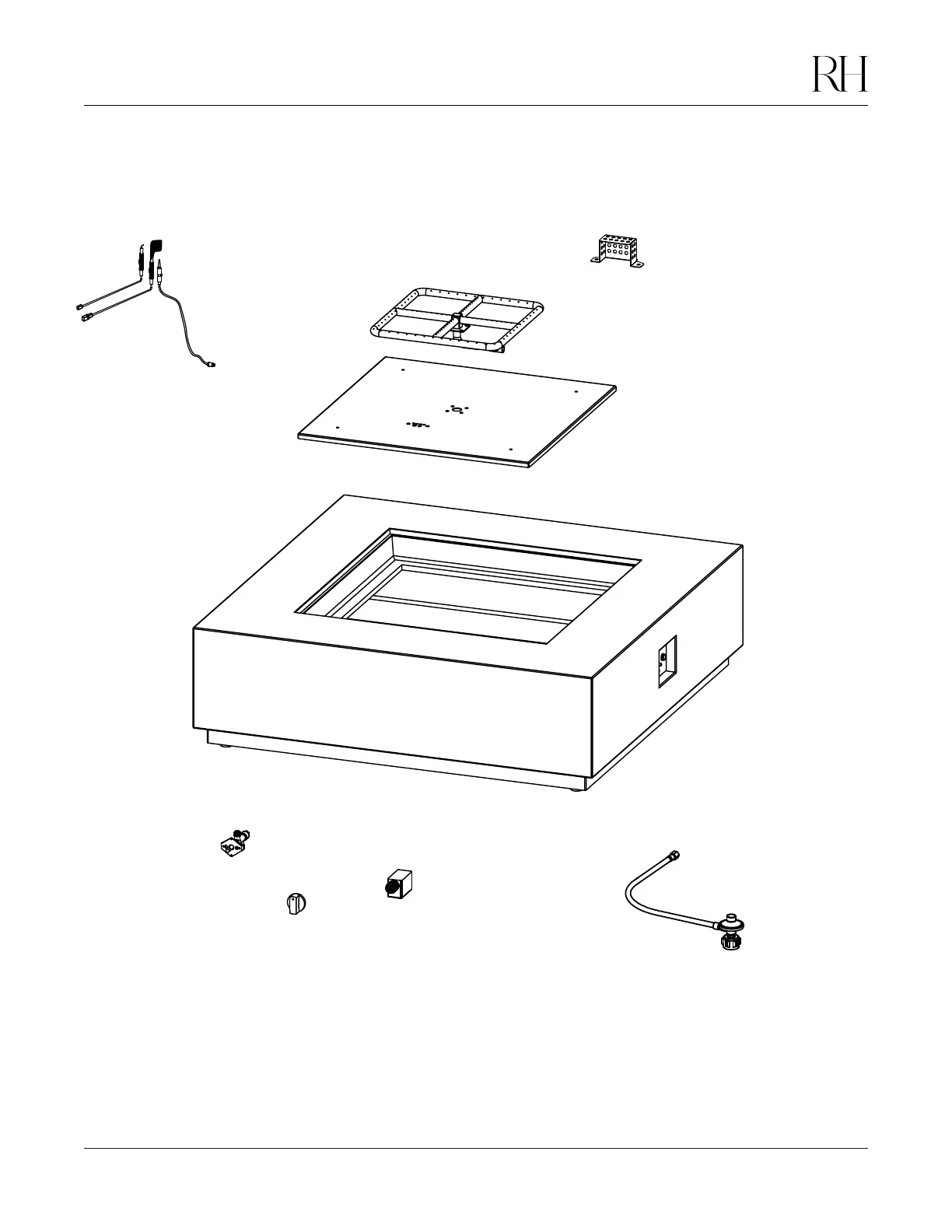 RH