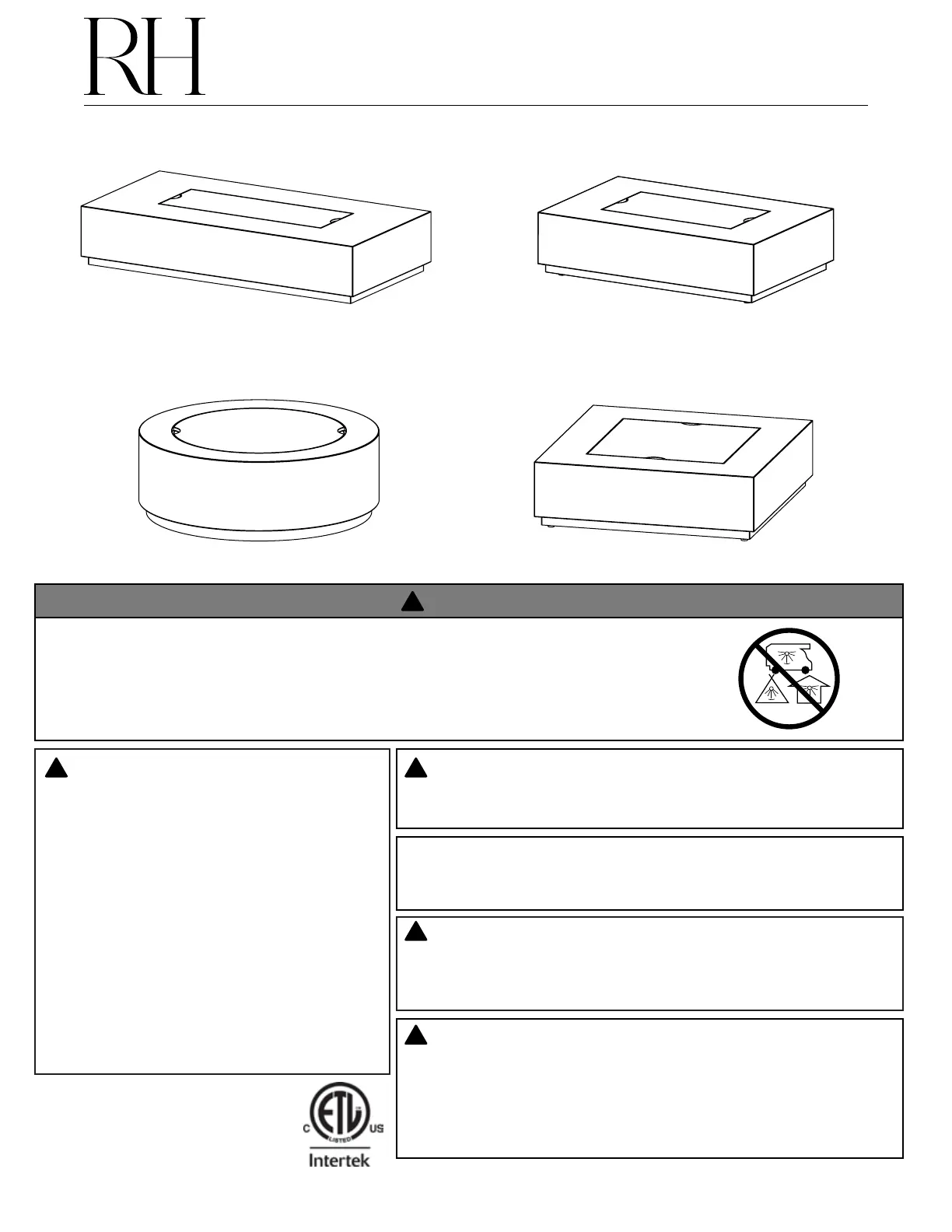 RH

C LISTED US
Intertek