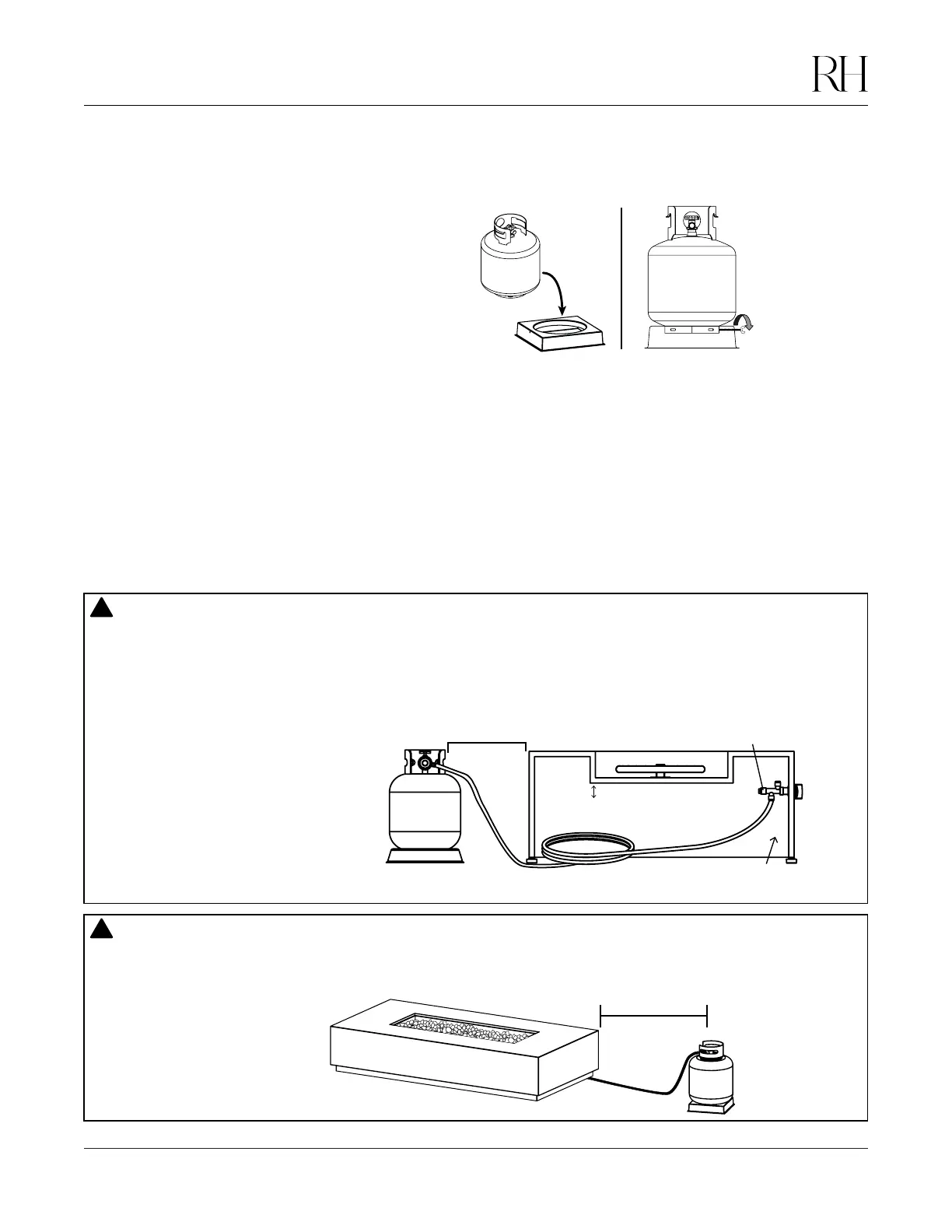 RH