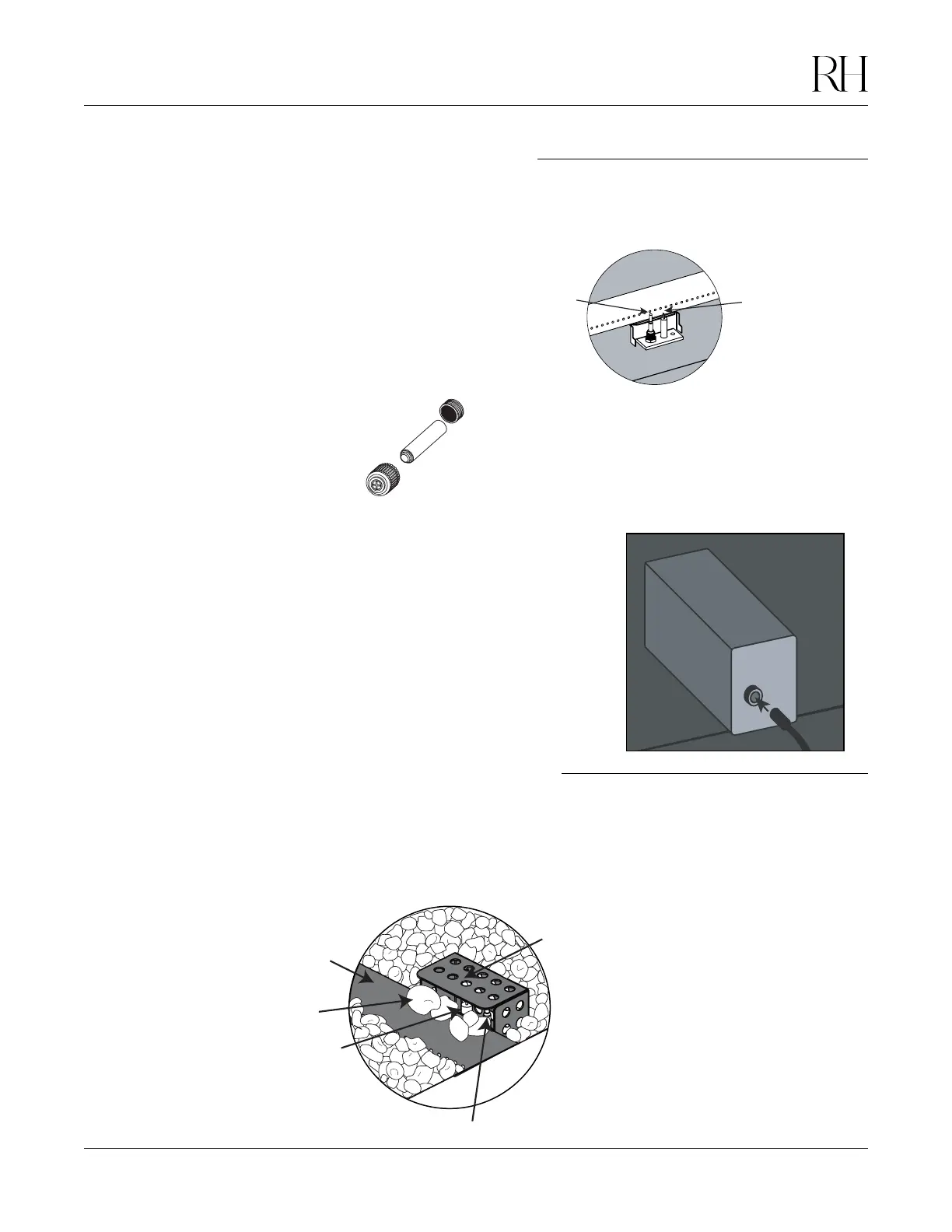 RH