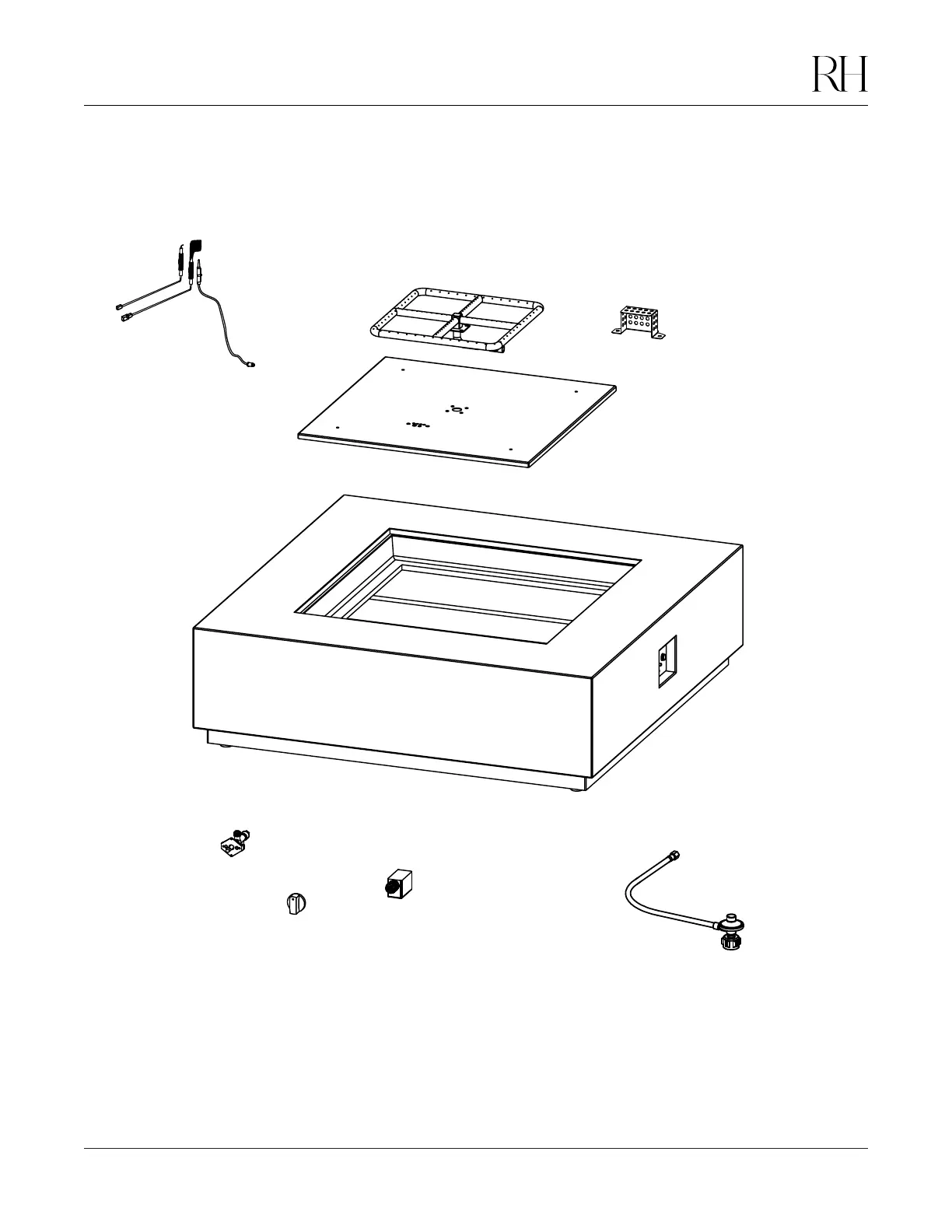 RH