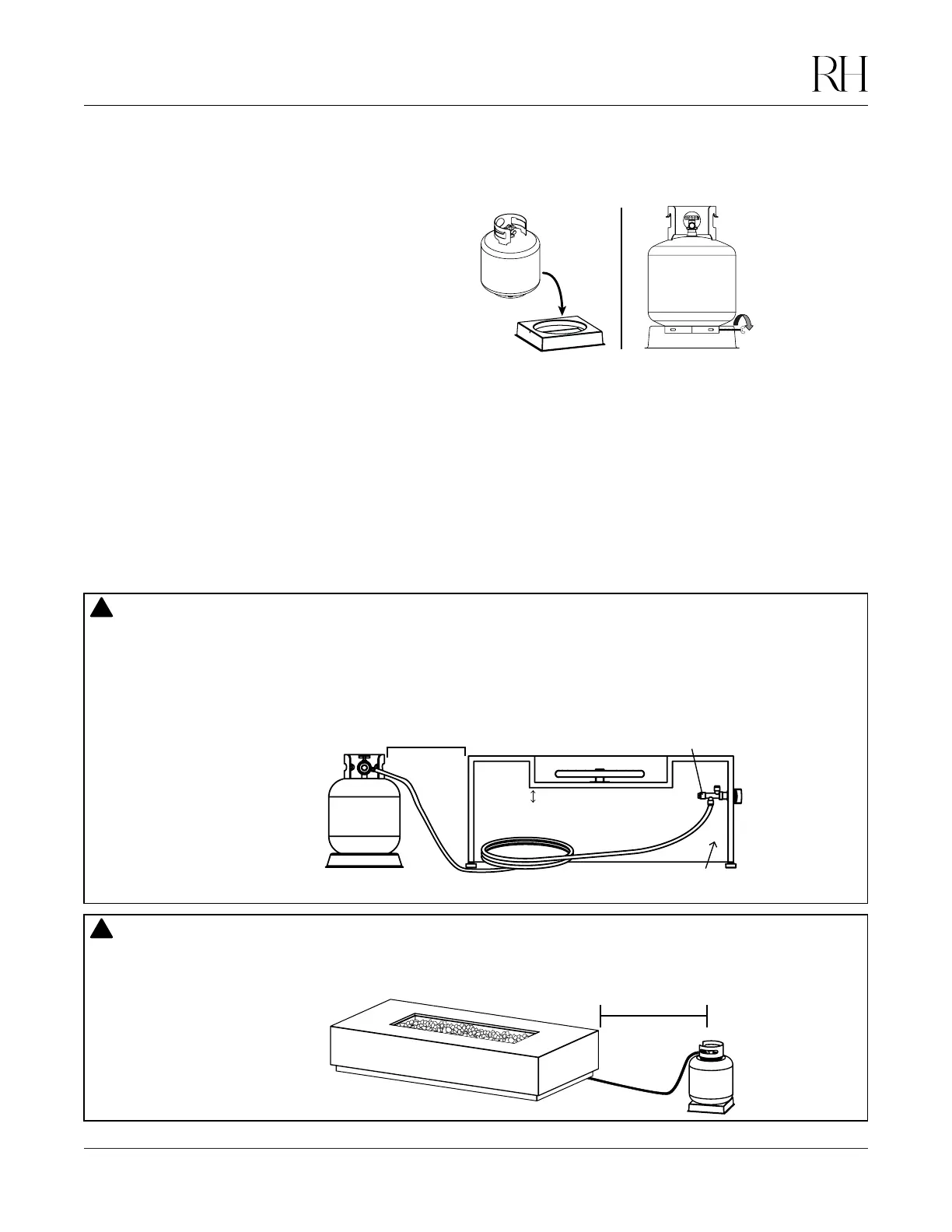 RH