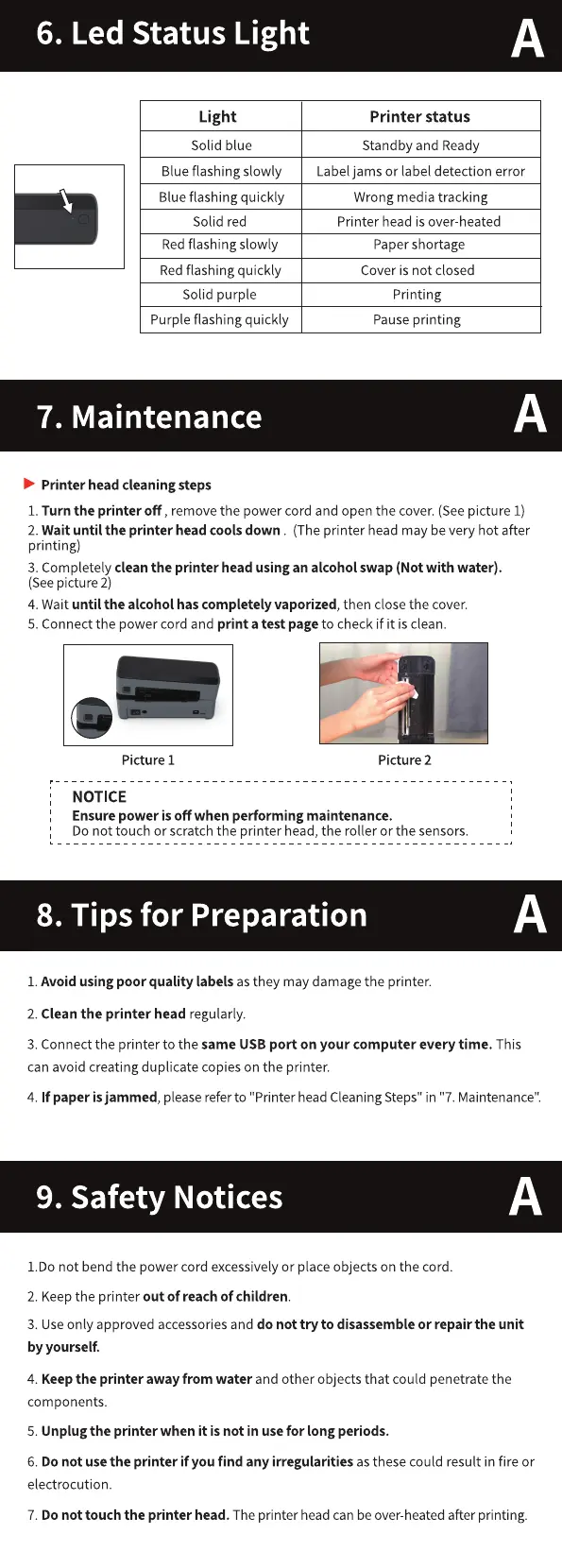 6. Led Status Light

A

| Light | Printer status |
|---|---|
| Solid blue | Standby and Ready |
| Blue flashing slowly | Label jams or label detection error |
| Blue flashing quickly | Wrong media tracking |
| Solid red | Printer head is over-heated |
| Red flashing slowly | Paper shortage |
| Red flashing quickly | Cover is not closed |
| Solid purple | Printing |
| Purple flashing quickly | Pause printing |

7. Maintenance

A

Printer head cleaning steps

1. Turn the printer off , remove the power cord and open the cover. (See picture 1)

2. Wait until the printer head cools down . (The printer head may be very hot after printing)

3. Completely clean the printer head using an alcohol swap (Not with water). (See picture 2)

4. Wait until the alcohol has completely vaporized, then close the cover.

5. Connect the power cord and print a test page to check if it is clean.

Picture 1

Picture 2

NOTICE
Ensure power is off when performing maintenance.
Do not touch or scratch the printer head, the roller or the sensors.

8. Tips for Preparation

A

1. Avoid using poor quality labels as they may damage the printer.

2. Clean the printer head regularly.

3. Connect the printer to the same USB port on your computer every time. This can avoid creating duplicate copies on the printer.

4. If paper is jammed, please refer to "Printer head Cleaning Steps" in "7. Maintenance".

9. Safety Notices

A

1.Do not bend the power cord excessively or place objects on the cord.

2. Keep the printer out of reach of children.

3. Use only approved accessories and do not try to disassemble or repair the unit by yourself.

4. Keep the printer away from water and other objects that could penetrate the components.

5. Unplug the printer when it is not in use for long periods.

6. Do not use the printer if you find any irregularities as these could result in fire or electrocution.

7. Do not touch the printer head. The printer head can be over-heated after printing.