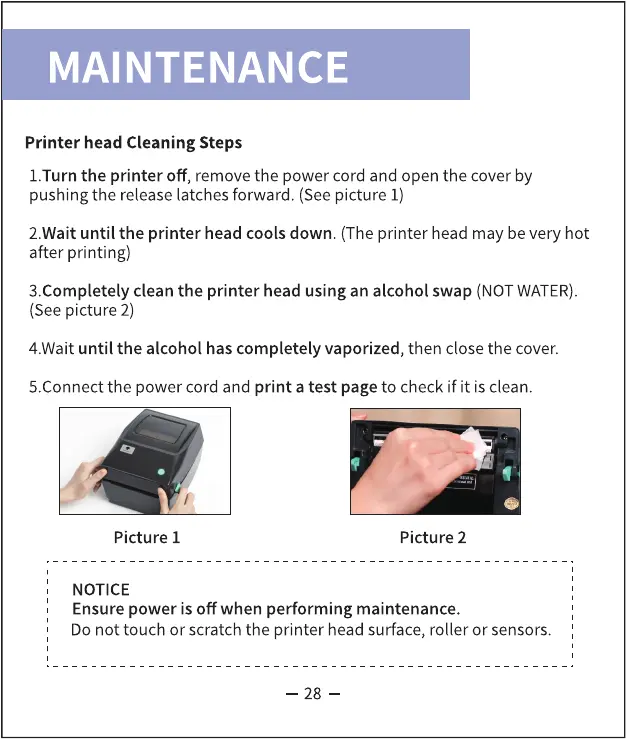 MAINTENANCE

Printer head Cleaning Steps

1.Turn the printer off, remove the power cord and open the cover by pushing the release latches forward. (See picture 1)

2.Wait until the printer head cools down. (The printer head may be very hot after printing)

3.Completely clean the printer head using an alcohol swap (NOT WATER). (See picture 2)

4.Wait until the alcohol has completely vaporized, then close the cover.

5.Connect the power cord and print a test page to check if it is clean.

Picture 1

Picture 2

NOTICE
Ensure power is off when performing maintenance.
Do not touch or scratch the printer head surface, roller or sensors.

— 28 —