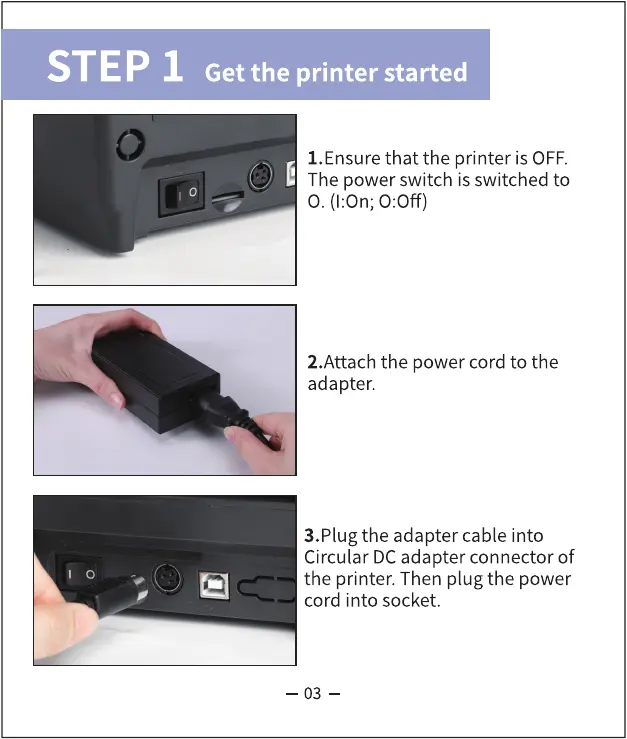 STEP 1 Get the printer started

1.Ensure that the printer is OFF. The power switch is switched to O. (I:On; O:Off)

2.Attach the power cord to the adapter.

3.Plug the adapter cable into Circular DC adapter connector of the printer. Then plug the power cord into socket.

— 03 —