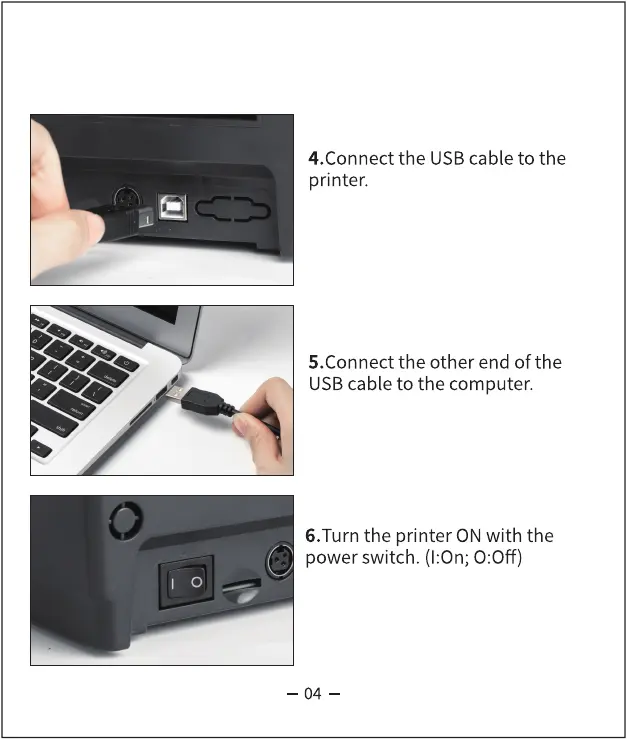 4.Connect the USB cable to the printer.

5.Connect the other end of the USB cable to the computer.

6.Turn the printer ON with the power switch. (I:On; O:Off)

— 04 —