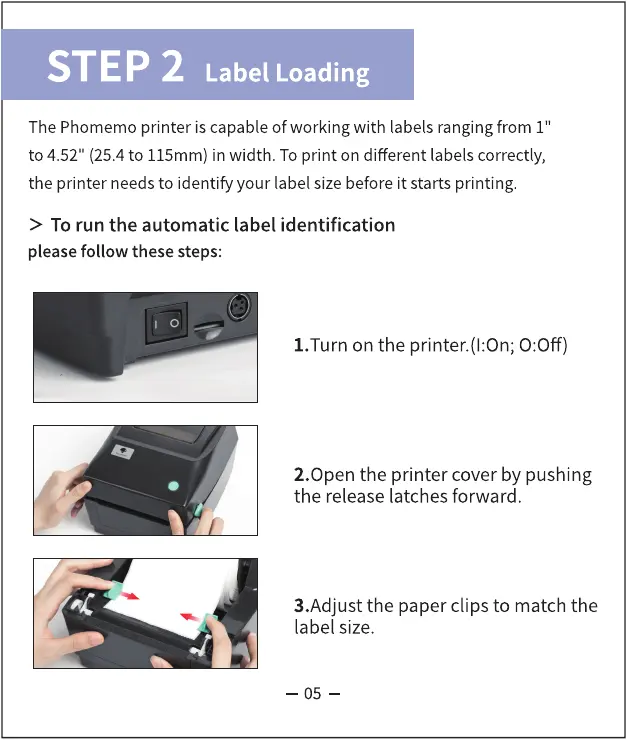 STEP 2 Label Loading

The Phomemo printer is capable of working with labels ranging from 1" to 4.52" (25.4 to 115mm) in width. To print on different labels correctly, the printer needs to identify your label size before it starts printing.

> To run the automatic label identification
please follow these steps:

1.Turn on the printer.(I:On; O:Off)

2.Open the printer cover by pushing the release latches forward.

3.Adjust the paper clips to match the label size.

— 05 —