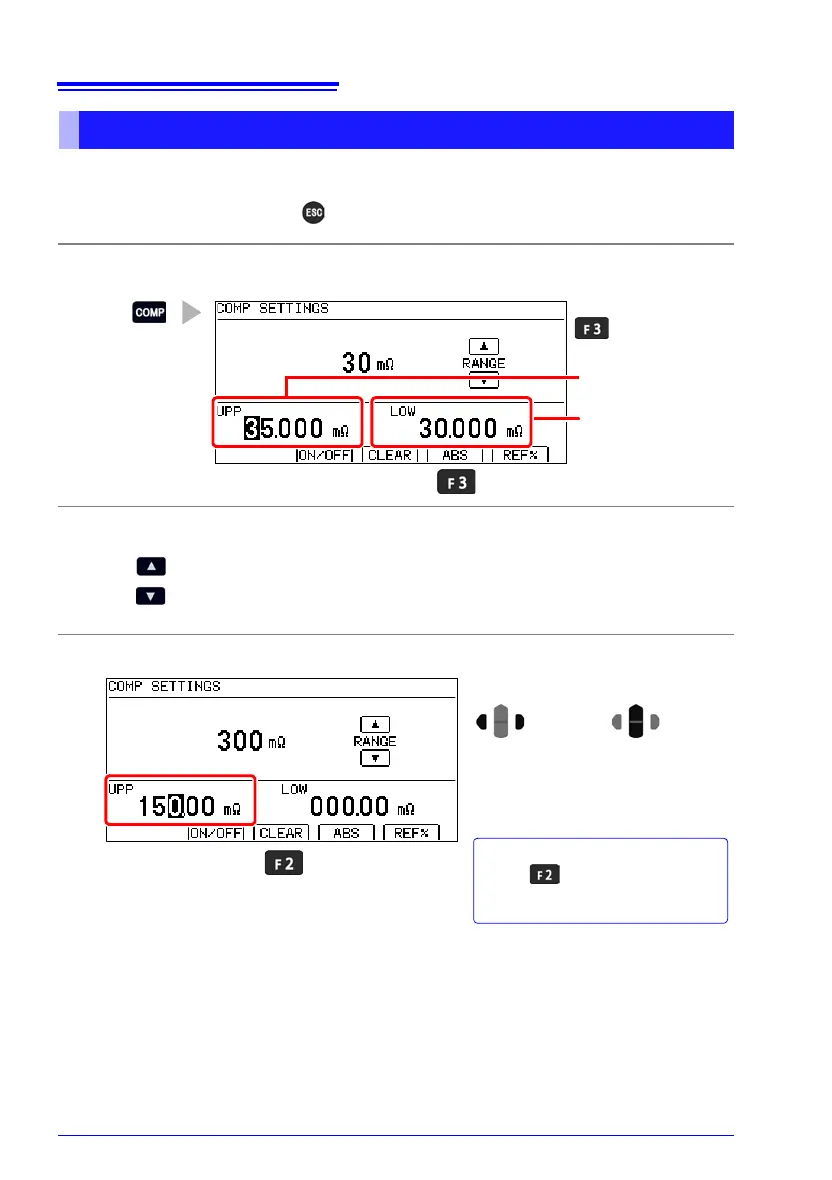 ESC

COMP

COMP SETTINGS

30 mΩ

RANGE

UPP
35.000 mΩ

LOW
30.000 mΩ

ON/OFF CLEAR ABS REF%

F3

F3

COMP SETTINGS

300 mΩ

RANGE

UPP
150.00 mΩ

LOW
000.00 mΩ

ON/OFF CLEAR ABS REF%

F2

F2