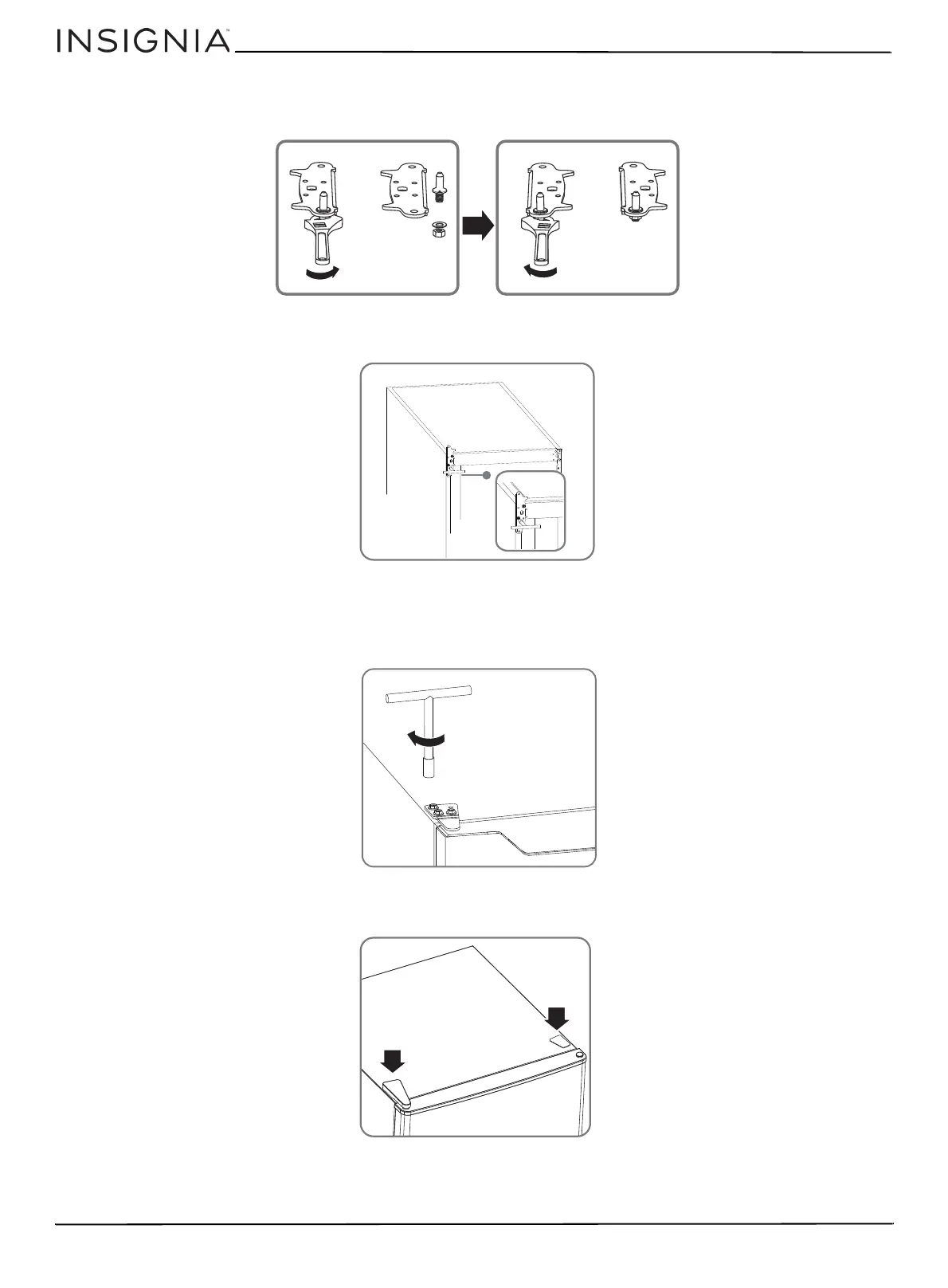 INSIGNIA™