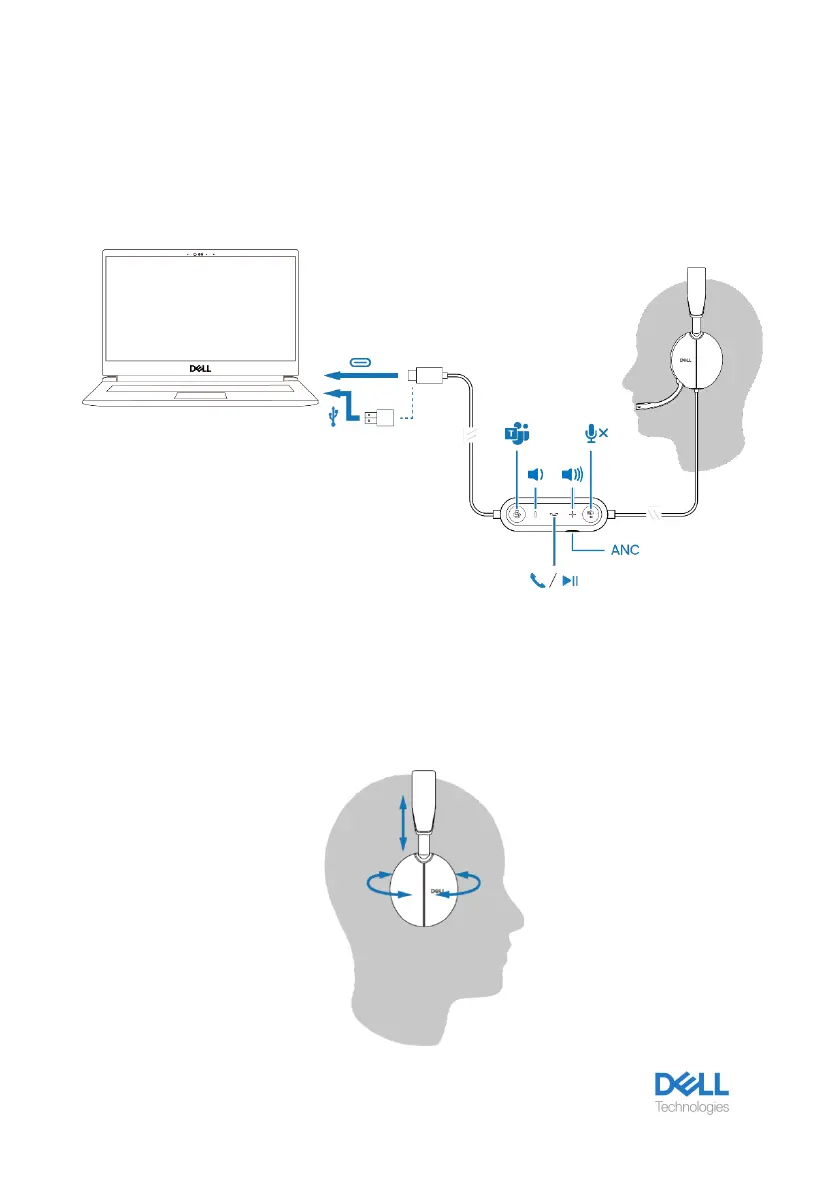 DELL

DELL

ANC

DELL

DELL
Technologies