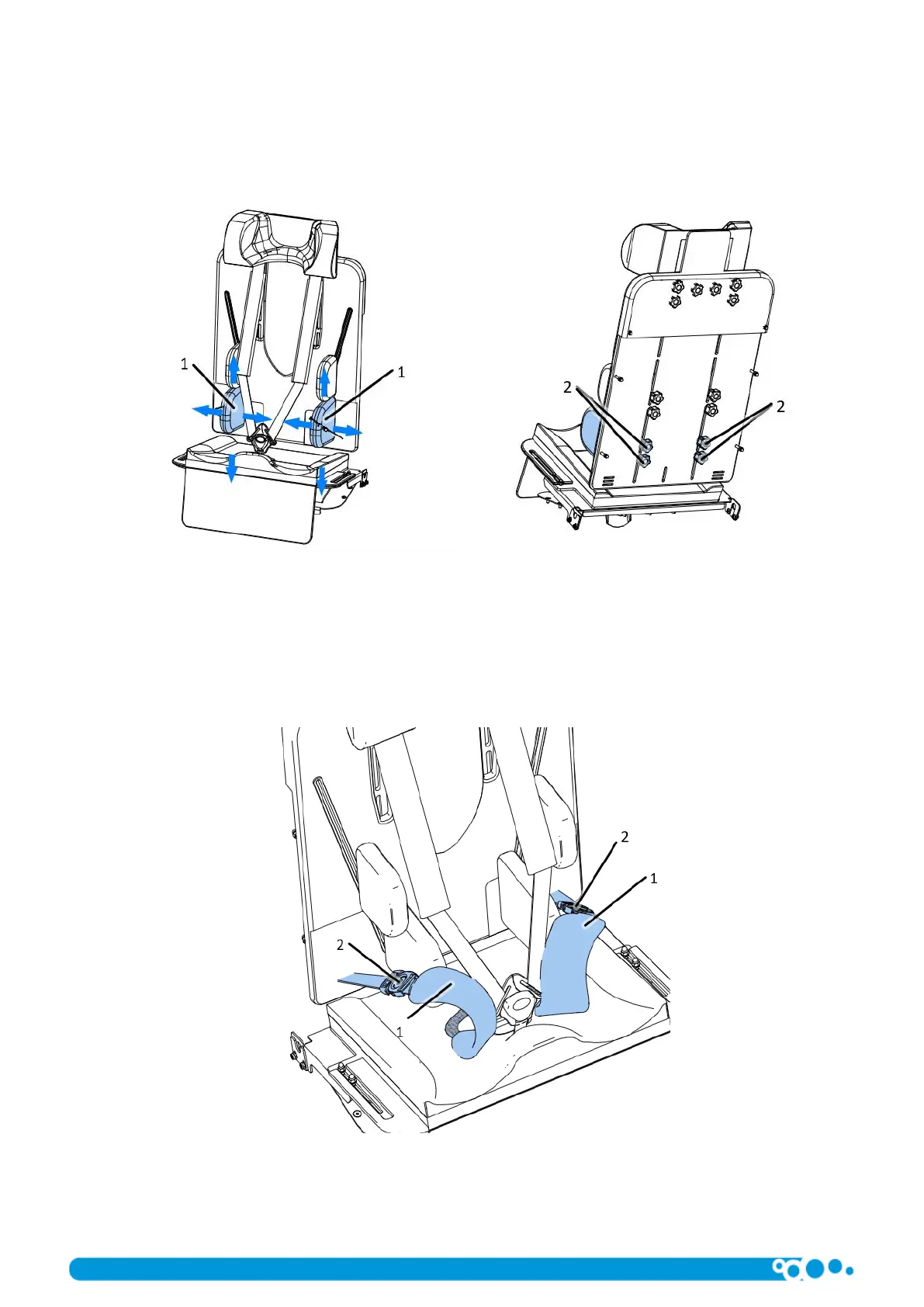 1

1

2

2

2

1

2

1