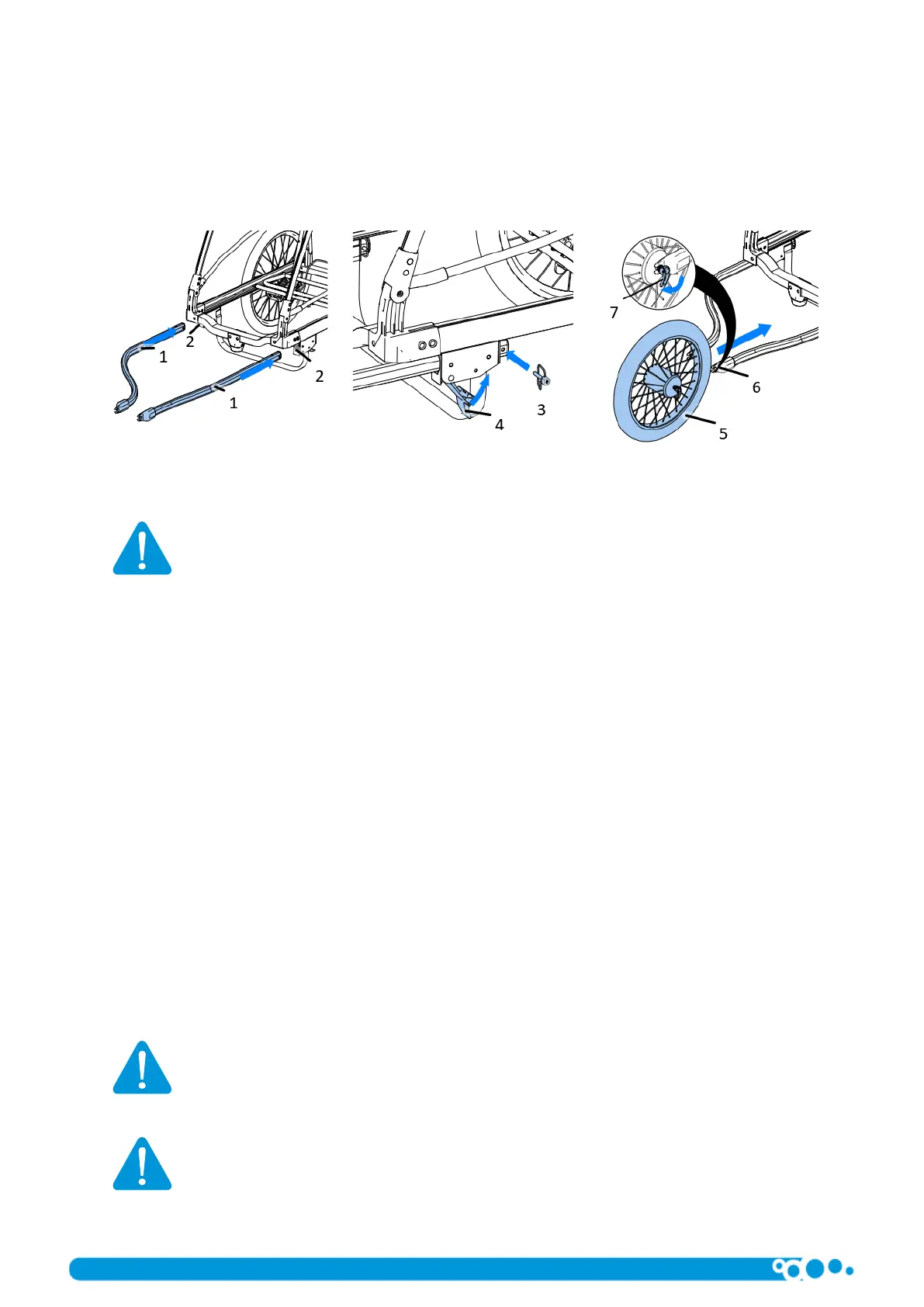 2

1

2

1

4

3

7

6

5