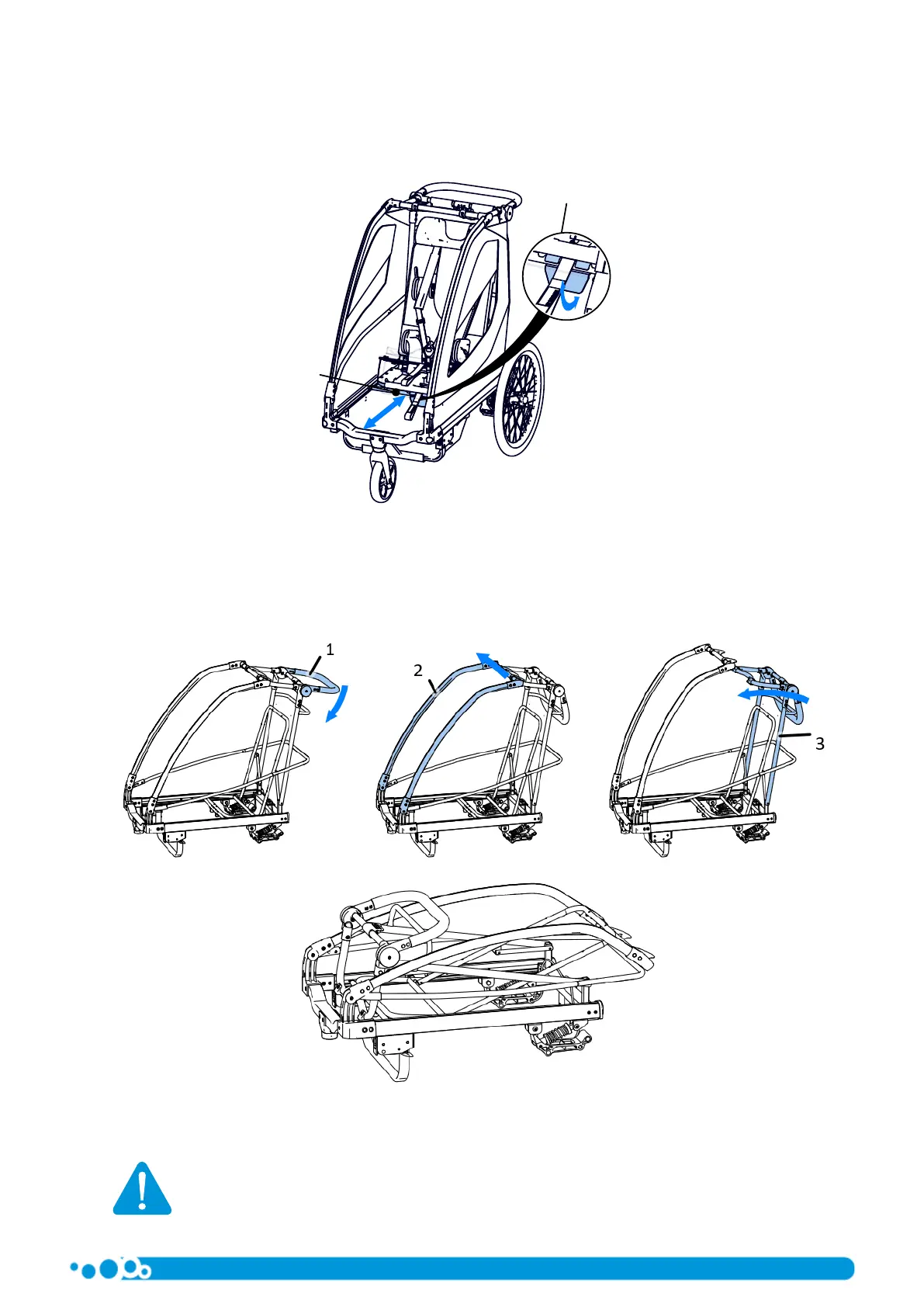 1

2

3