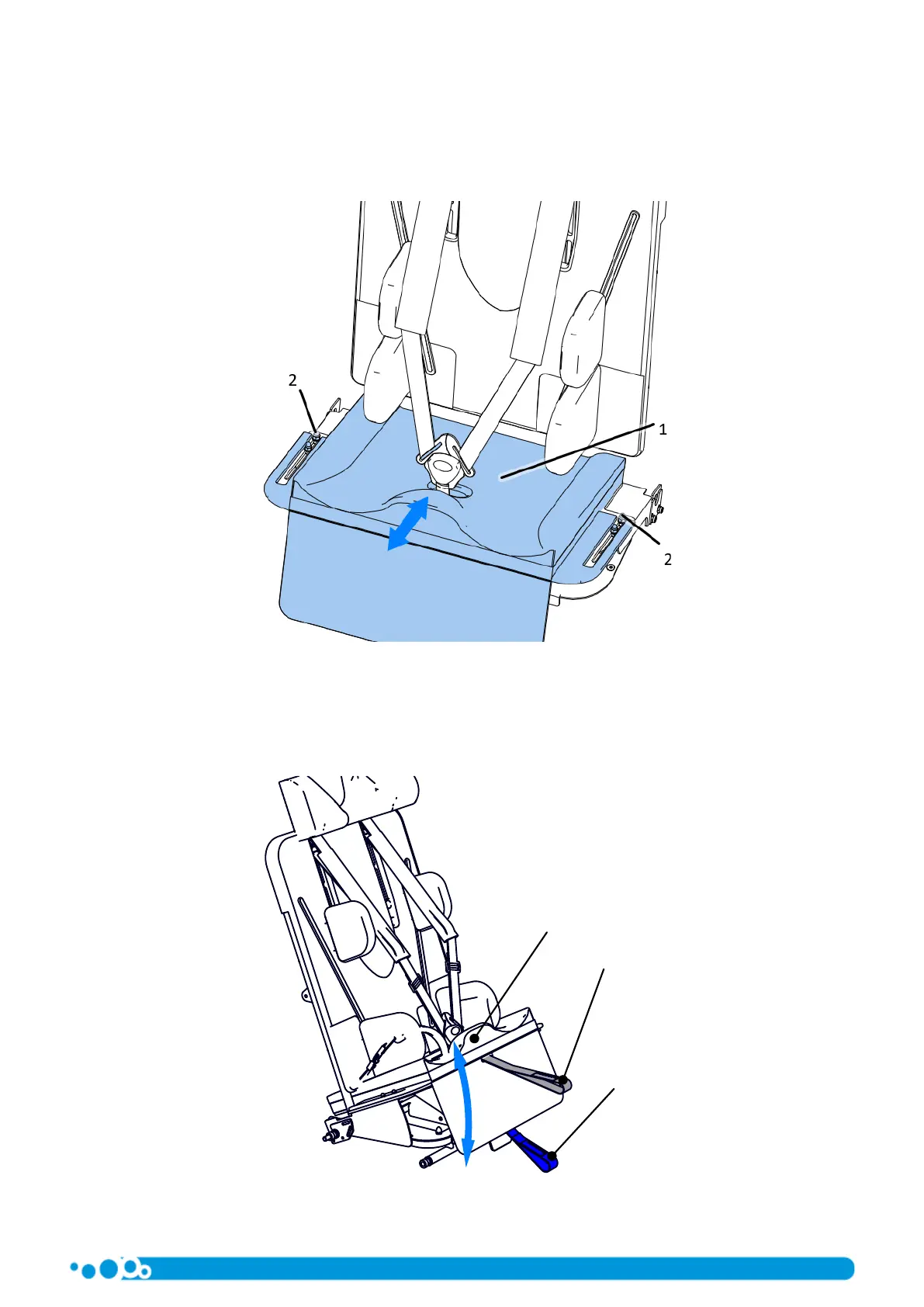 2

1

2