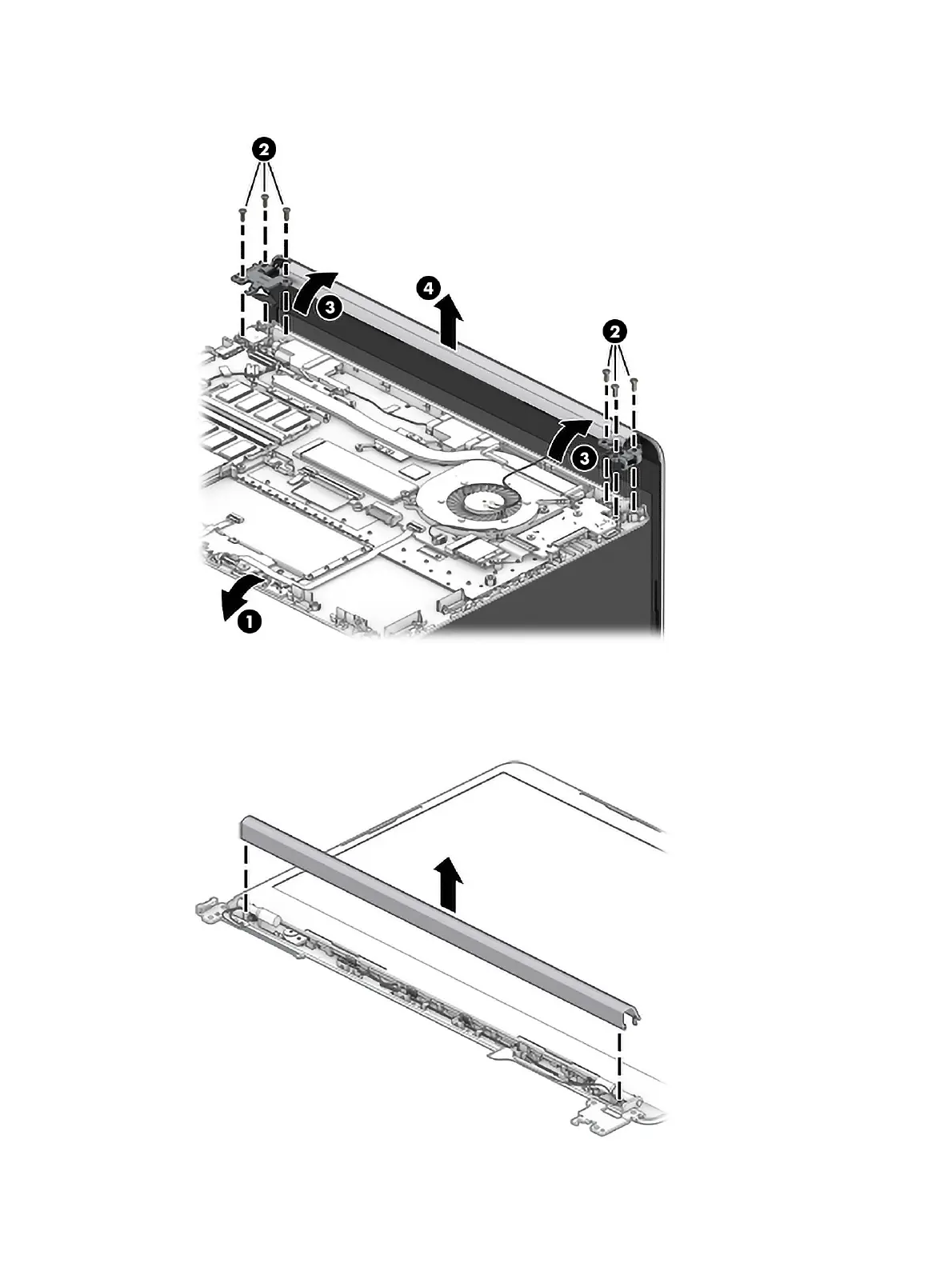 2
3
4
2
3
1