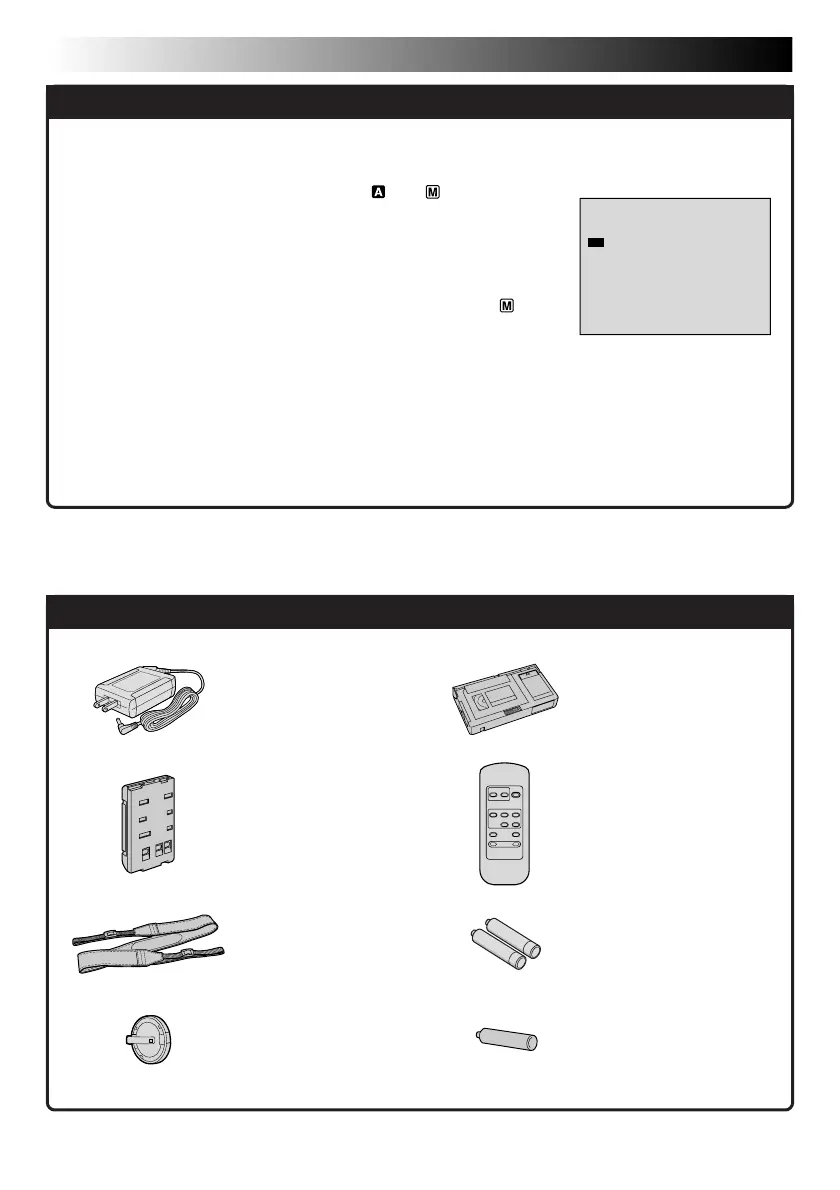 A M

M