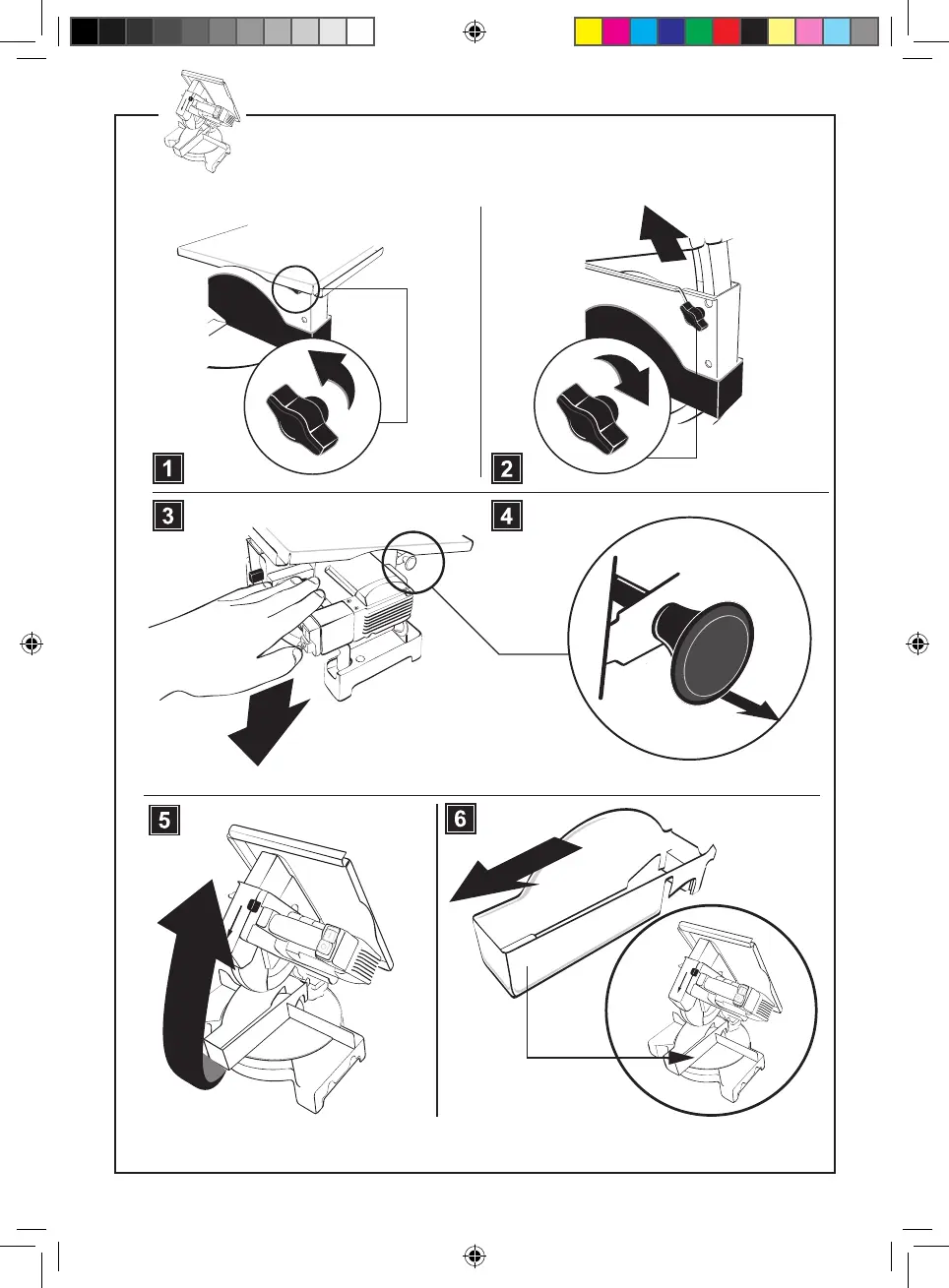 1

2

3

4

5

6