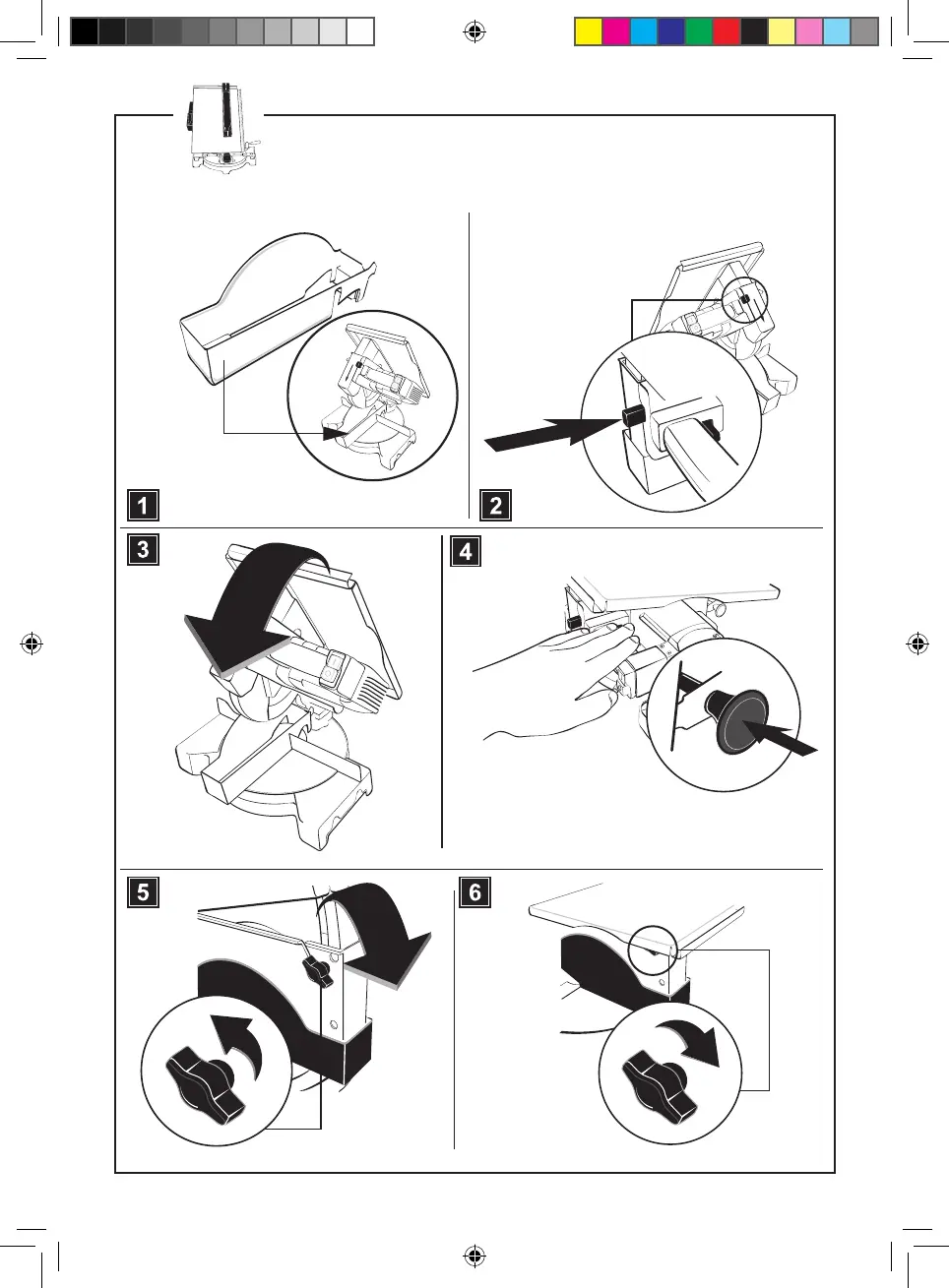 1

2

3

4

5

6