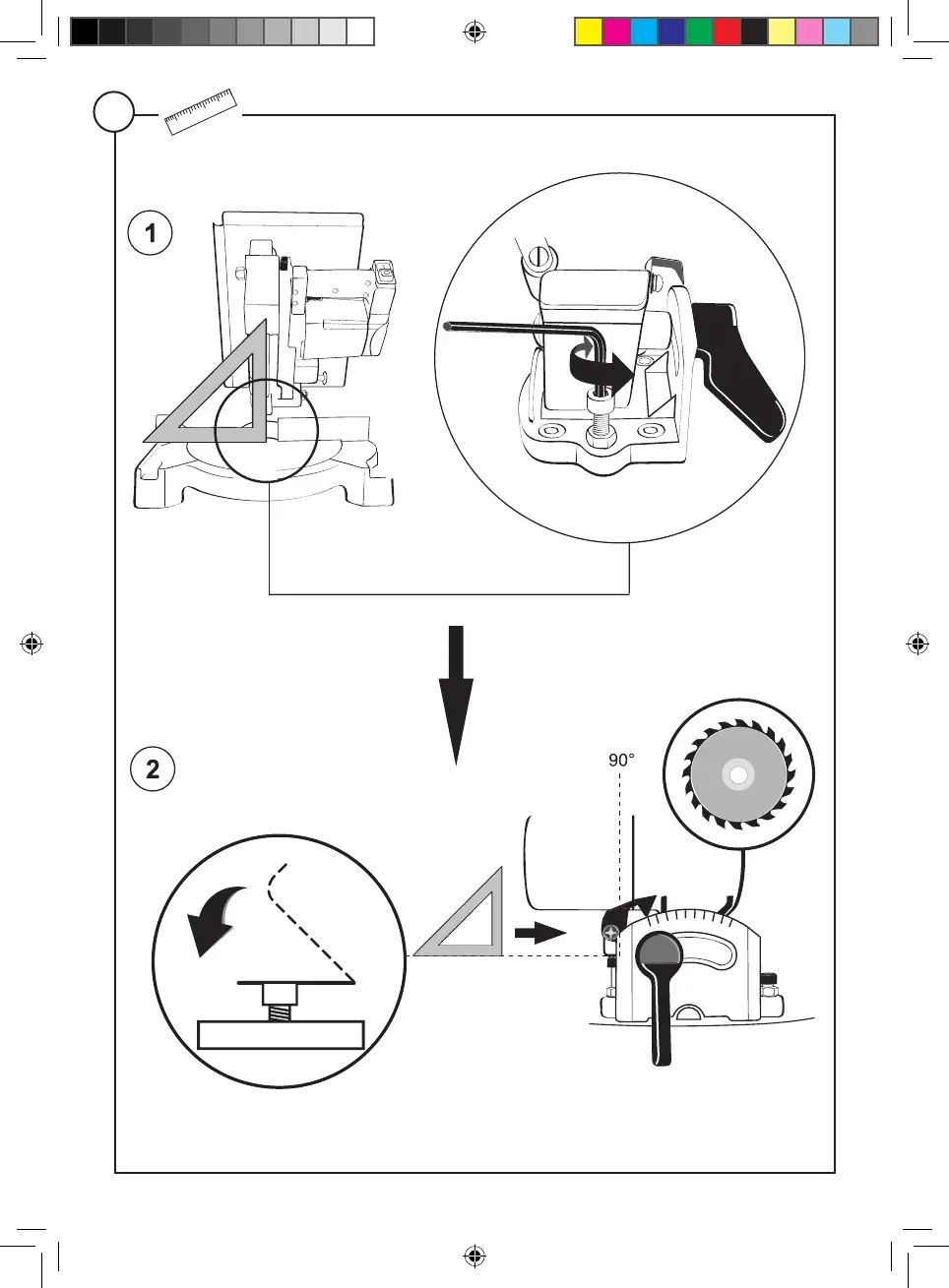 1

2

90°