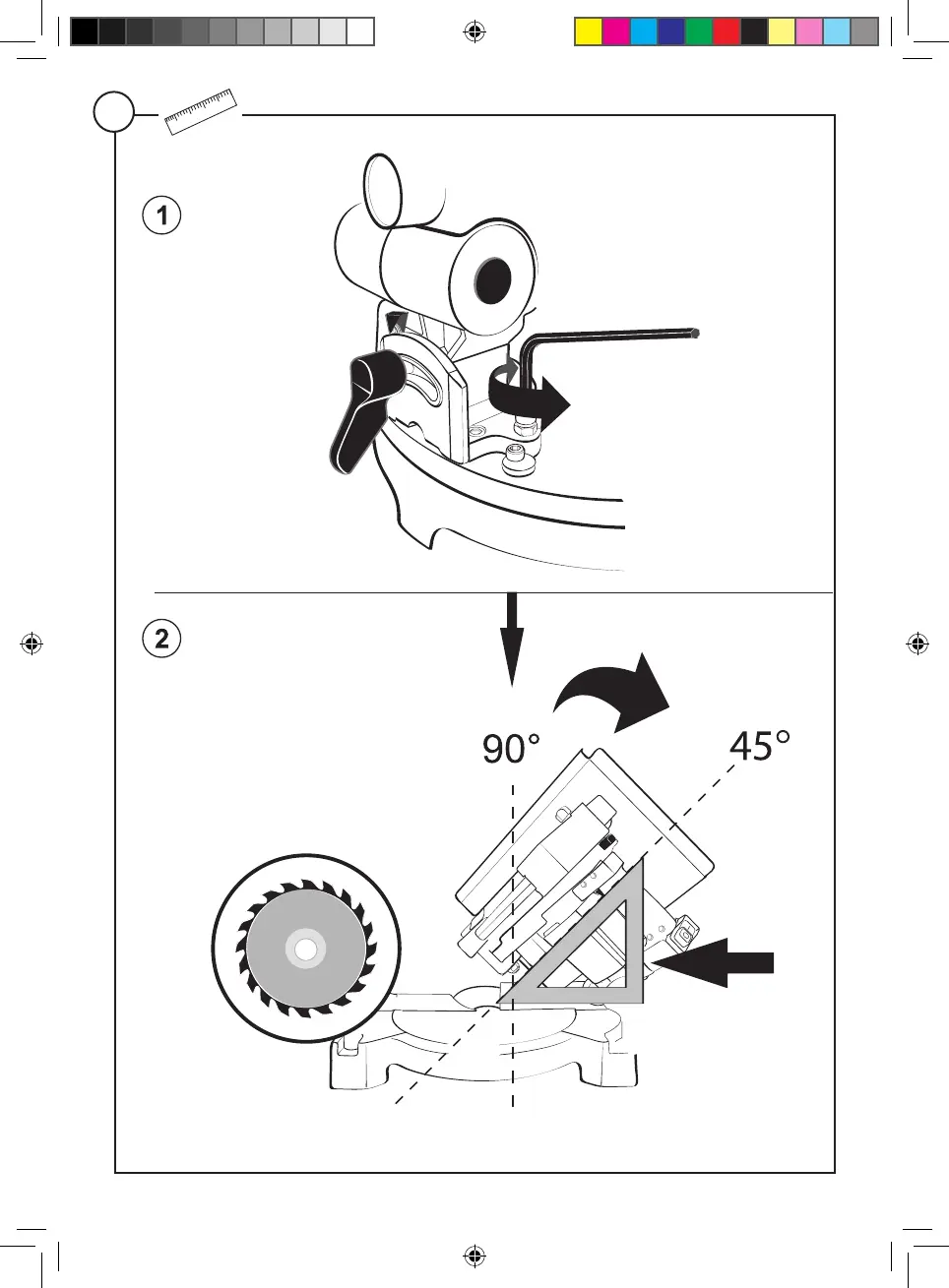 1

2

90°

45°